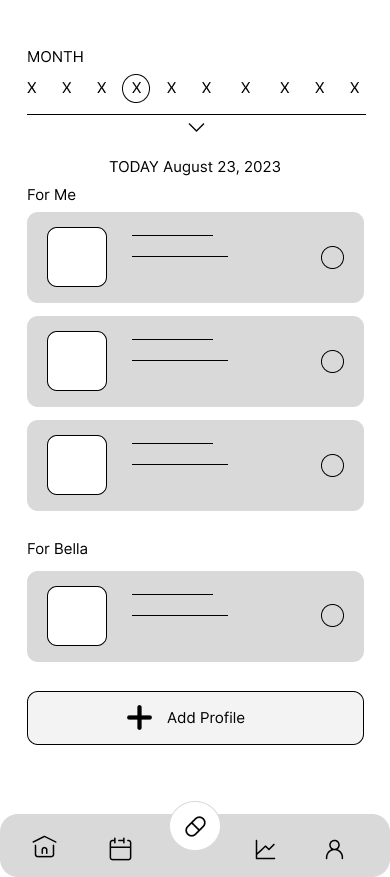 MONTH

X X X X X X X X X X

TODAY August 23, 2023

For Me

For Bella

Add Profile