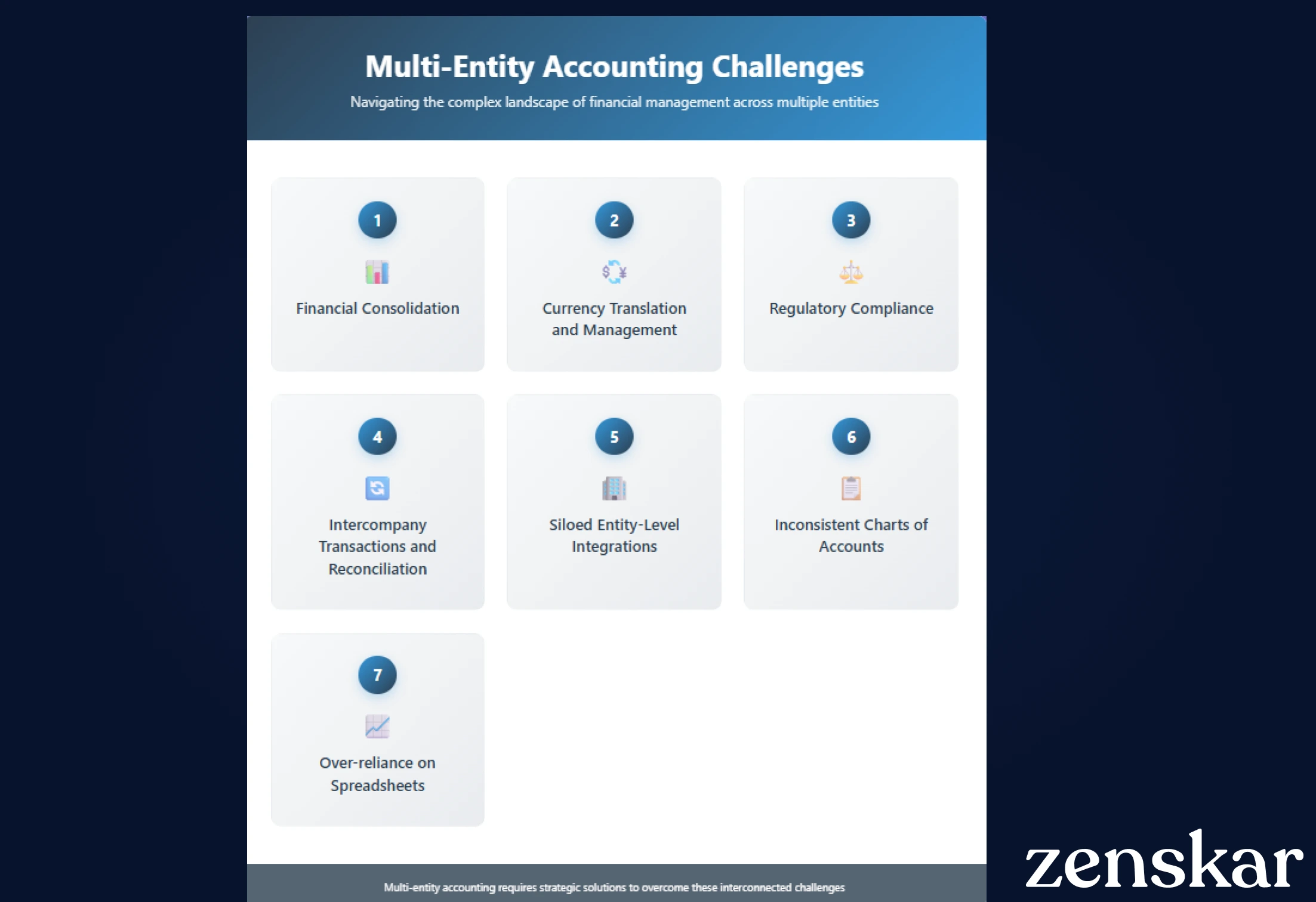 Multi-Entity Accounting Challenges

Navigating the complex landscape of financial management across multiple entities

1

Financial Consolidation

2

$ ¥

Currency Translation and Management

3

Regulatory Compliance

4

Intercompany Transactions and Reconciliation

5

Siloed Entity-Level Integrations

6

Inconsistent Charts of Accounts

7

Over-reliance on Spreadsheets

Multi-entity accounting requires strategic solutions to overcome these interconnected challenges

zenskar