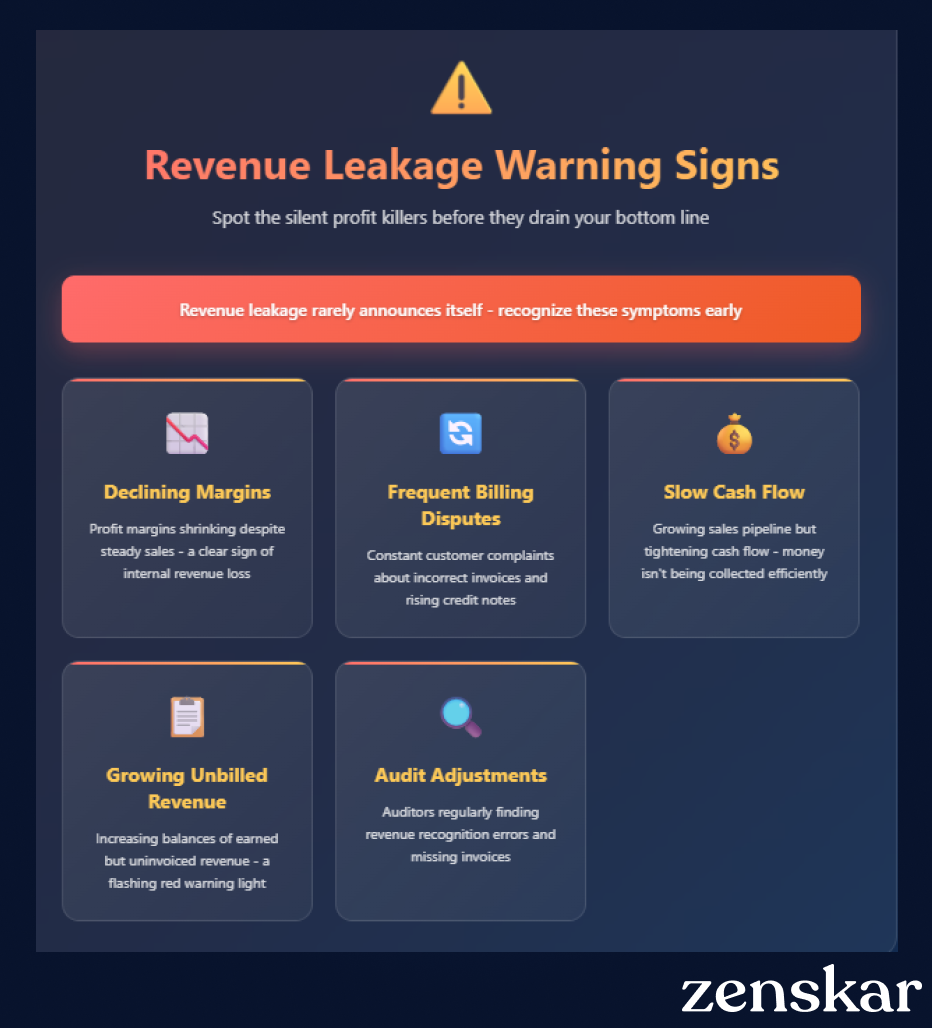 Revenue Leakage Warning Signs

Spot the silent profit killers before they drain your bottom line

Revenue leakage rarely announces itself - recognize these symptoms early

Declining Margins

Profit margins shrinking despite steady sales - a clear sign of internal revenue loss

Frequent Billing Disputes

Constant customer complaints about incorrect invoices and rising credit notes

Slow Cash Flow

Growing sales pipeline but tightening cash flow - money isn't being collected efficiently

Growing Unbilled Revenue

Increasing balances of earned but uninvoiced revenue - a flashing red warning light

Audit Adjustments

Auditors regularly finding revenue recognition errors and missing invoices

zenskar