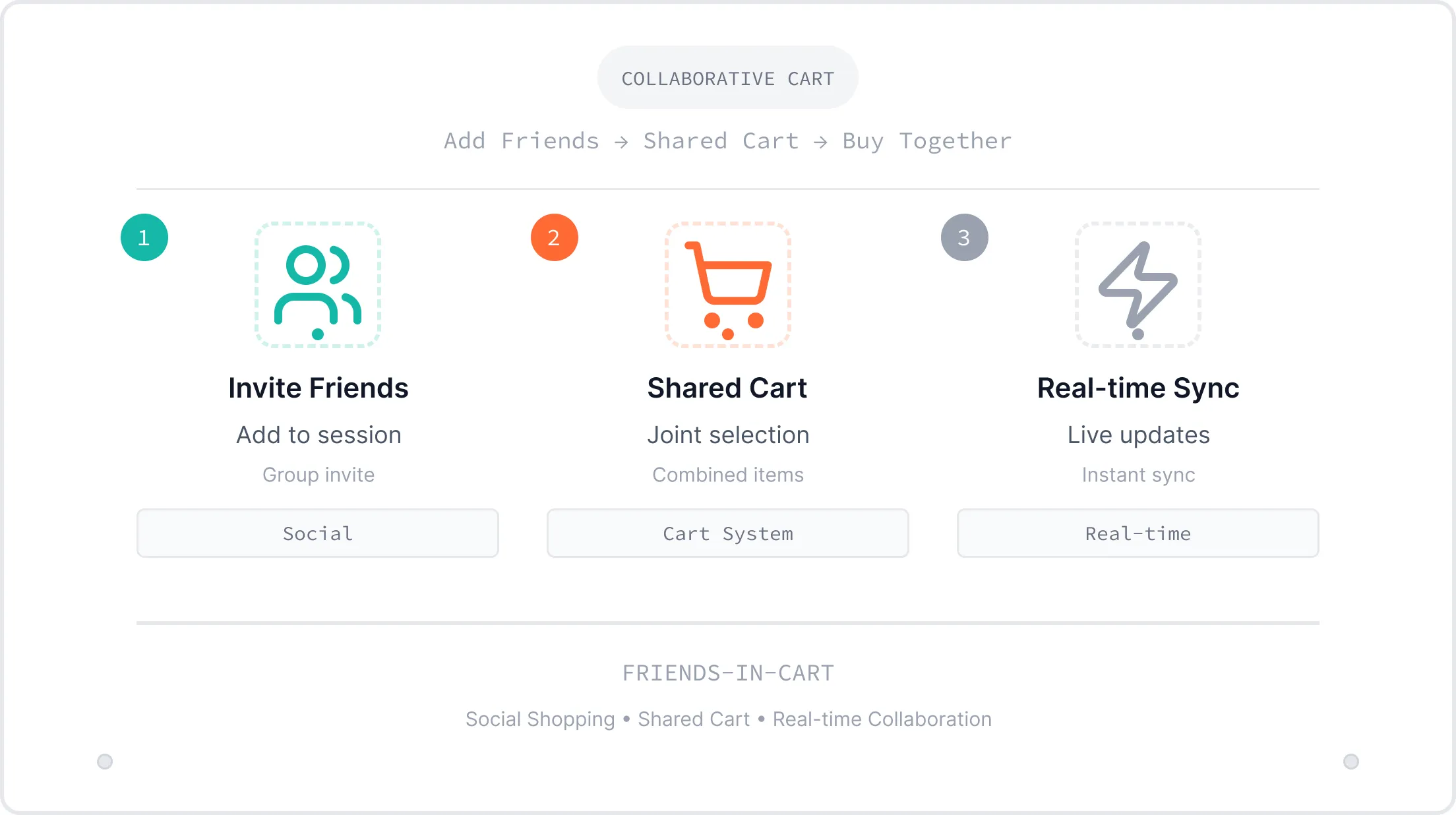 COLLABORATIVE CART

Add Friends → Shared Cart → Buy Together

1

Invite Friends

Add to session

Group invite

Social

2

Shared Cart

Joint selection

Combined items

Cart System

3

Real-time Sync

Live updates

Instant sync

Real-time

FRIENDS-IN-CART

Social Shopping • Shared Cart • Real-time Collaboration