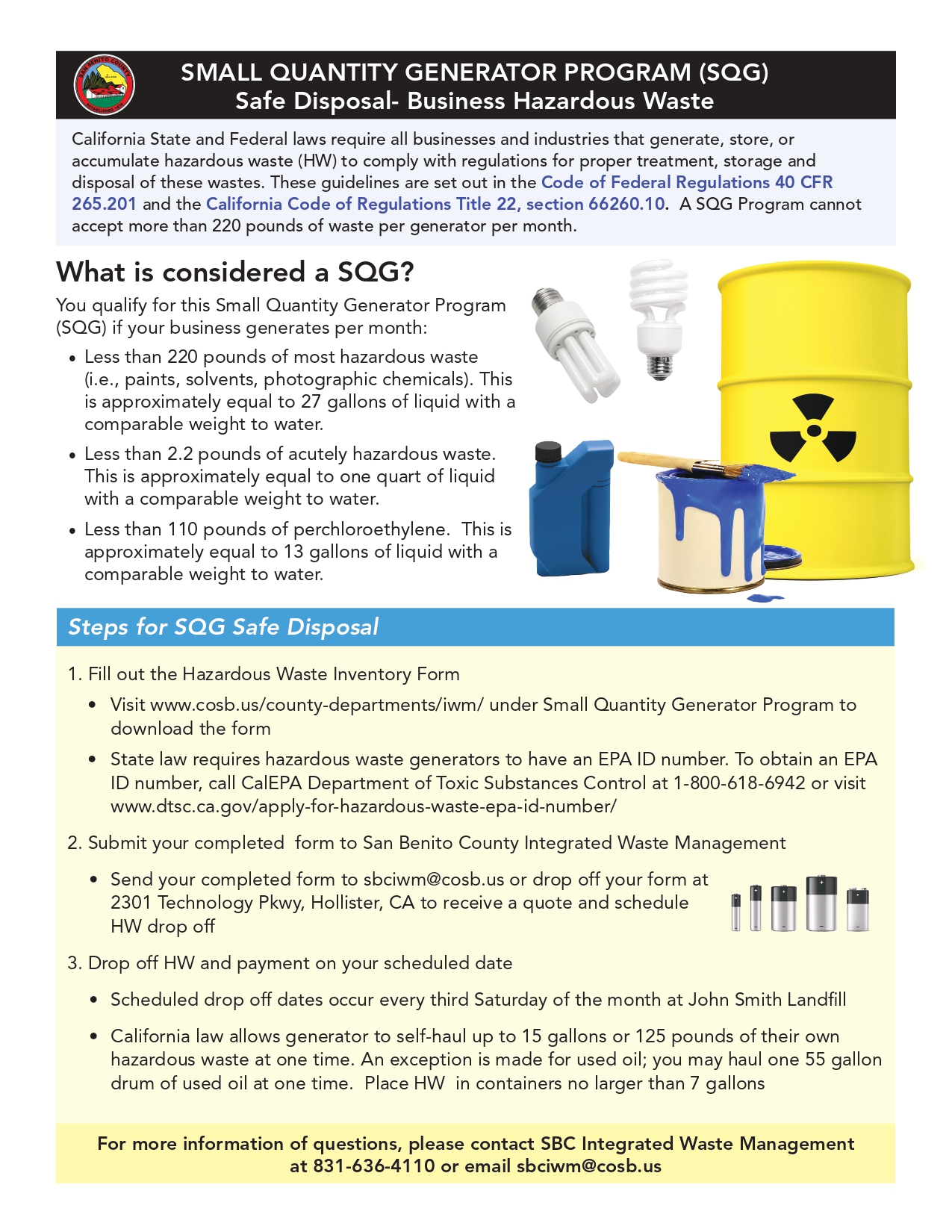 SMALL QUANTITY GENERATOR PROGRAM (SQG)
Safe Disposal- Business Hazardous Waste

California State and Federal laws require all businesses and industries that generate, store, or accumulate hazardous waste (HW) to comply with regulations for proper treatment, storage and disposal of these wastes. These guidelines are set out in the Code of Federal Regulations 40 CFR 265.201 and the California Code of Regulations Title 22, section 66260.10. A SQG Program cannot accept more than 220 pounds of waste per generator per month.

What is considered a SQG?

You qualify for this Small Quantity Generator Program (SQG) if your business generates per month:

• Less than 220 pounds of most hazardous waste (i.e., paints, solvents, photographic chemicals). This is approximately equal to 27 gallons of liquid with a comparable weight to water.

• Less than 2.2 pounds of acutely hazardous waste. This is approximately equal to one quart of liquid with a comparable weight to water.

• Less than 110 pounds of perchloroethylene. This is approximately equal to 13 gallons of liquid with a comparable weight to water.

Steps for SQG Safe Disposal

1. Fill out the Hazardous Waste Inventory Form

• Visit www.cosb.us/county-departments/iwm/ under Small Quantity Generator Program to download the form

• State law requires hazardous waste generators to have an EPA ID number. To obtain an EPA ID number, call CalEPA Department of Toxic Substances Control at 1-800-618-6942 or visit www.dtsc.ca.gov/apply-for-hazardous-waste-epa-id-number/

2. Submit your completed form to San Benito County Integrated Waste Management

• Send your completed form to sbciwm@cosb.us or drop off your form at 2301 Technology Pkwy, Hollister, CA to receive a quote and schedule HW drop off

3. Drop off HW and payment on your scheduled date

• Scheduled drop off dates occur every third Saturday of the month at John Smith Landfill

• California law allows generator to self-haul up to 15 gallons or 125 pounds of their own hazardous waste at one time. An exception is made for used oil; you may haul one 55 gallon drum of used oil at one time. Place HW in containers no larger than 7 gallons

For more information of questions, please contact SBC Integrated Waste Management at 831-636-4110 or email sbciwm@cosb.us