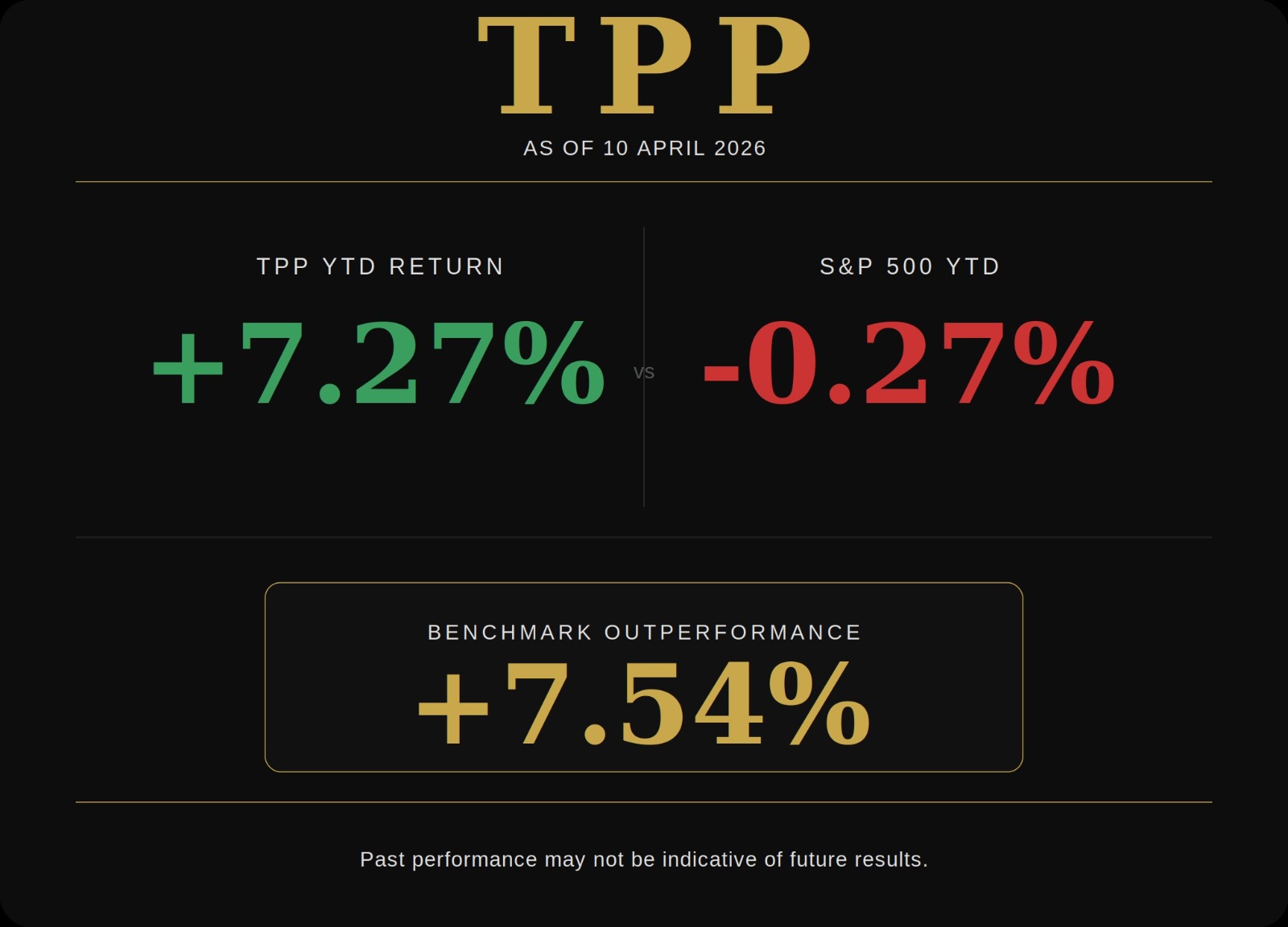 TPP

AS OF 10 APRIL 2026

TPP YTD RETURN

+7.27%

VS

S&P 500 YTD

-0.27%

BENCHMARK OUTPERFORMANCE

+7.54%

Past performance may not be indicative of future results.