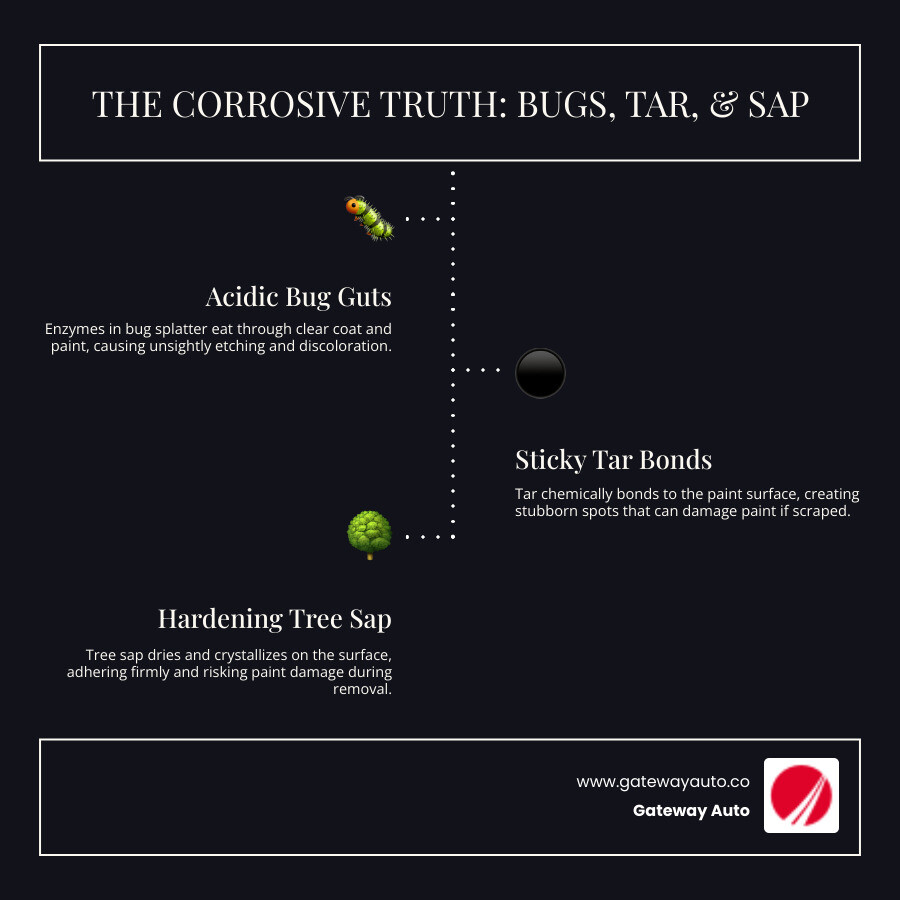 THE CORROSIVE TRUTH: BUGS, TAR, & SAP

Acidic Bug Guts

Enzymes in bug splatter eat through clear coat and paint, causing unsightly etching and discoloration.

Sticky Tar Bonds

Tar chemically bonds to the paint surface, creating stubborn spots that can damage paint if scraped.

Hardening Tree Sap

Tree sap dries and crystallizes on the surface, adhering firmly and risking paint damage during removal.

www.gatewayauto.co

Gateway Auto