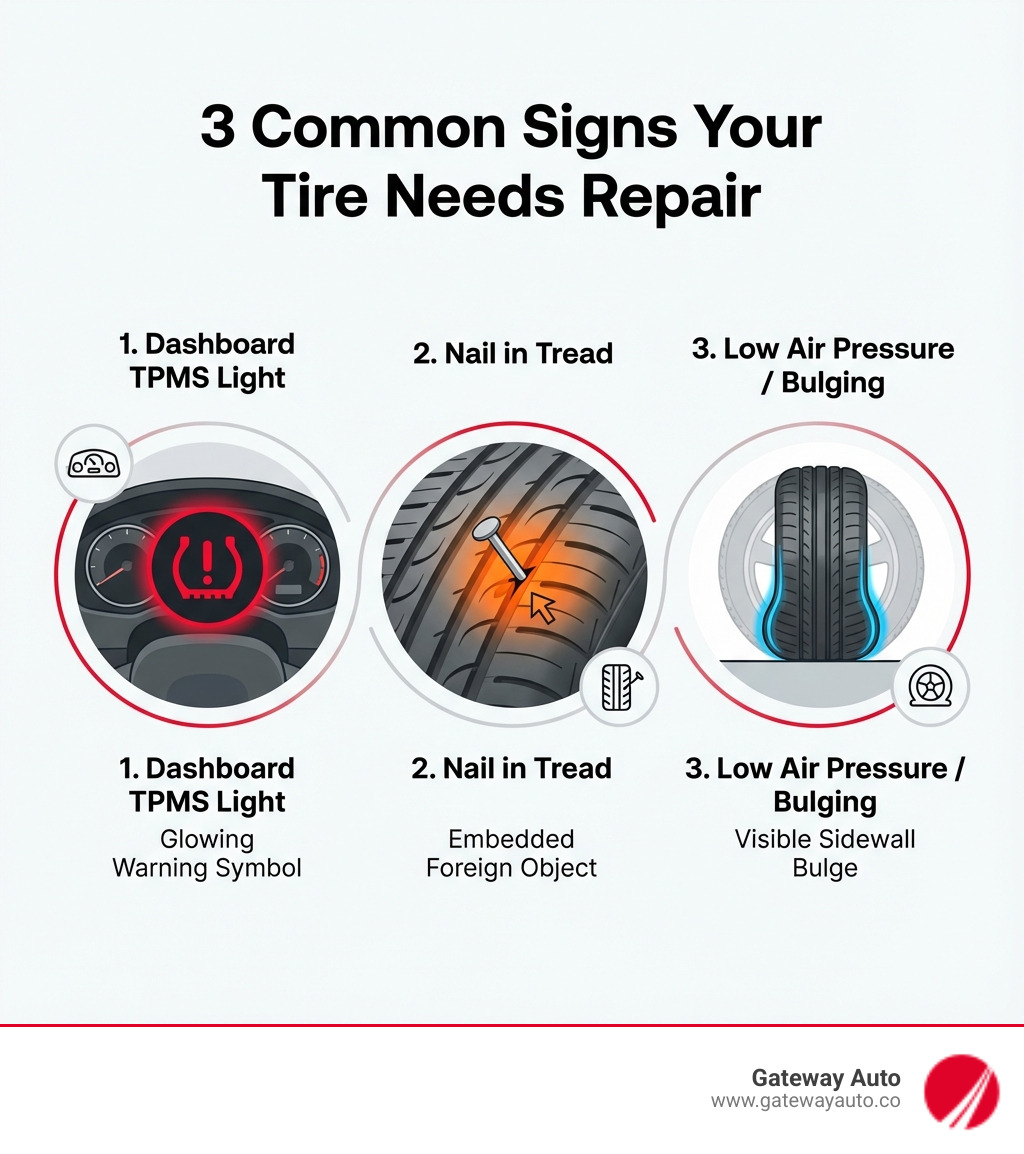 3 Common Signs Your Tire Needs Repair

1. Dashboard TPMS Light

2. Nail in Tread

3. Low Air Pressure / Bulging

1. Dashboard TPMS Light
Glowing Warning Symbol

2. Nail in Tread
Embedded Foreign Object

3. Low Air Pressure / Bulging
Visible Sidewall Bulge

Gateway Auto
www.gatewayauto.co