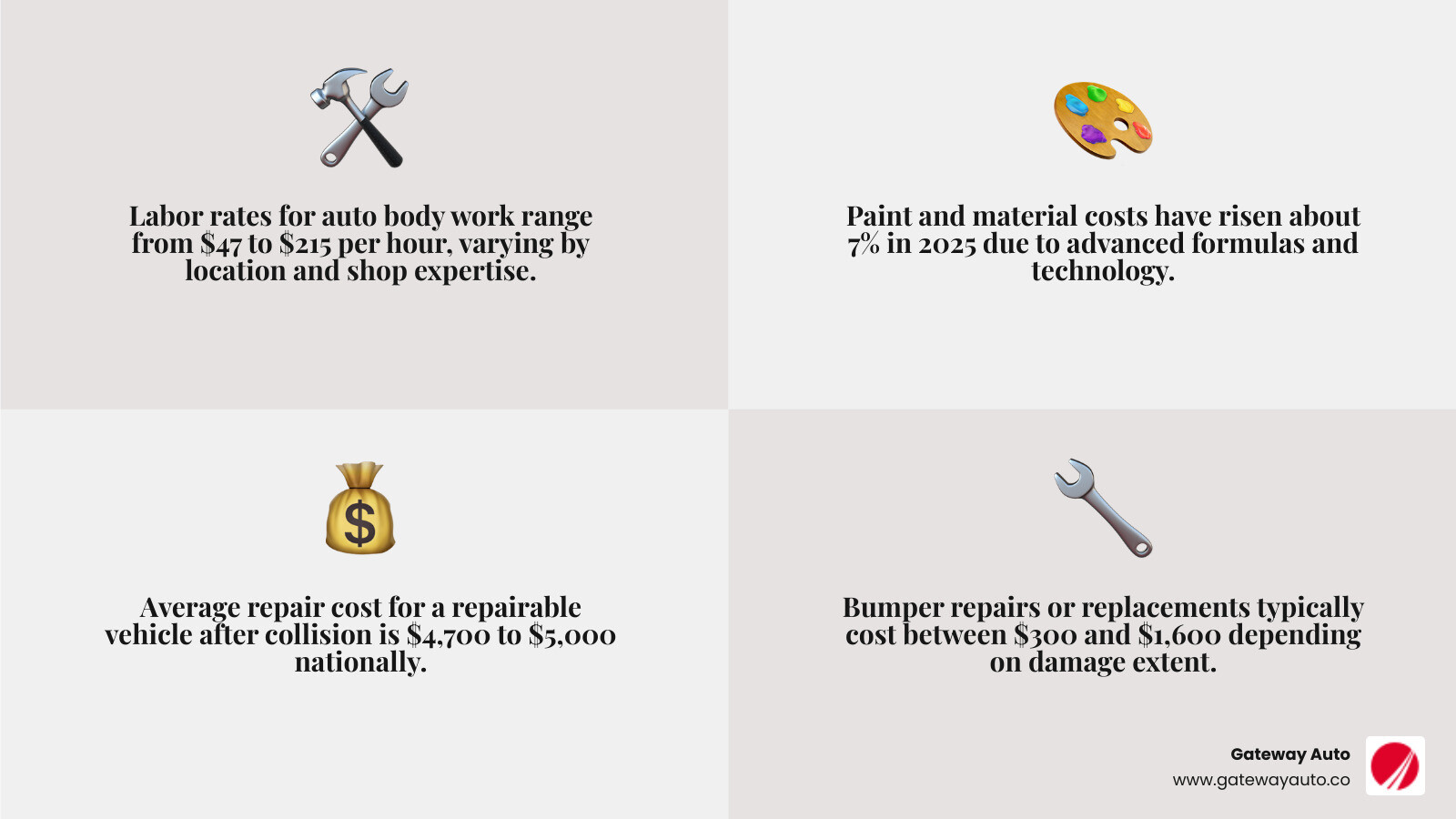 Labor rates for auto body work range from \$47 to \$215 per hour, varying by location and shop expertise.

Paint and material costs have risen about 7% in 2025 due to advanced formulas and technology.

Average repair cost for a repairable vehicle after collision is \$4,700 to \$5,000 nationally.

Bumper repairs or replacements typically cost between \$300 and \$1,600 depending on damage extent.

Gateway Auto
www.gatewayauto.co