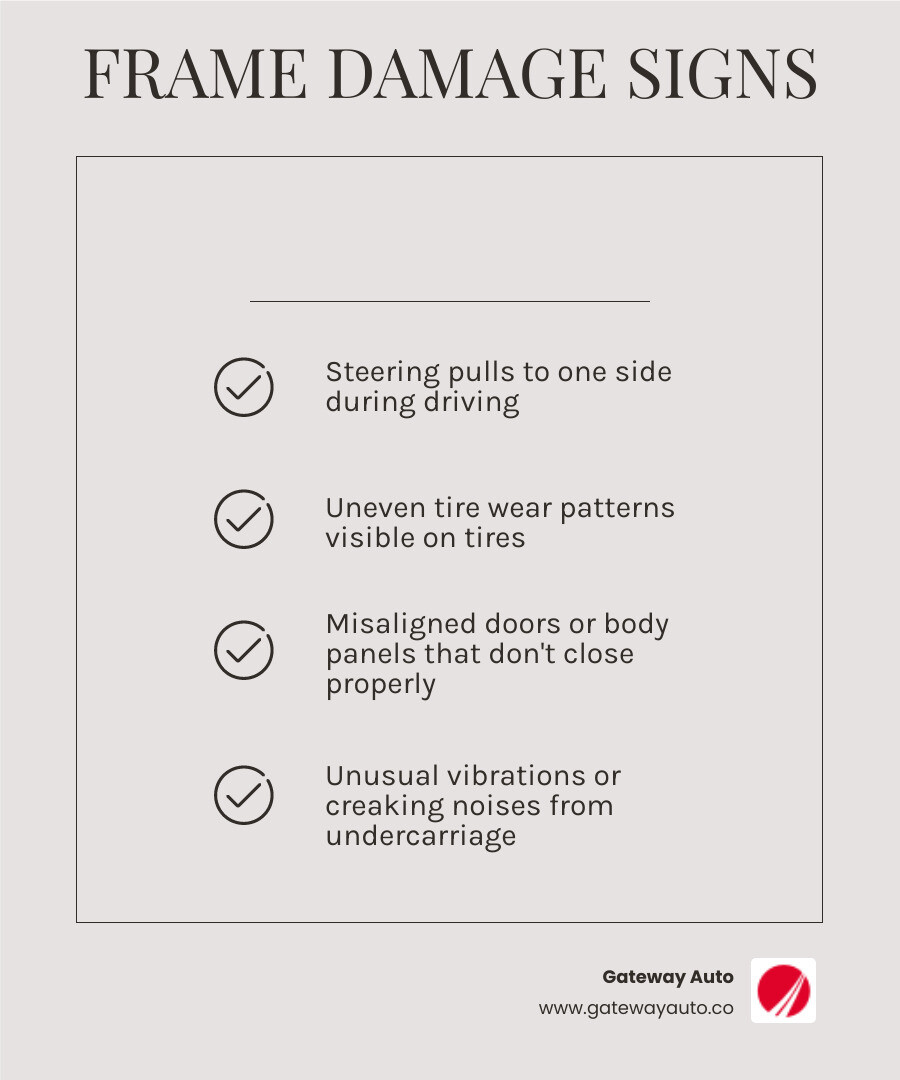 FRAME DAMAGE SIGNS

Steering pulls to one side during driving

Uneven tire wear patterns visible on tires

Misaligned doors or body panels that don't close properly

Unusual vibrations or creaking noises from undercarriage

Gateway Auto
www.gatewayauto.co