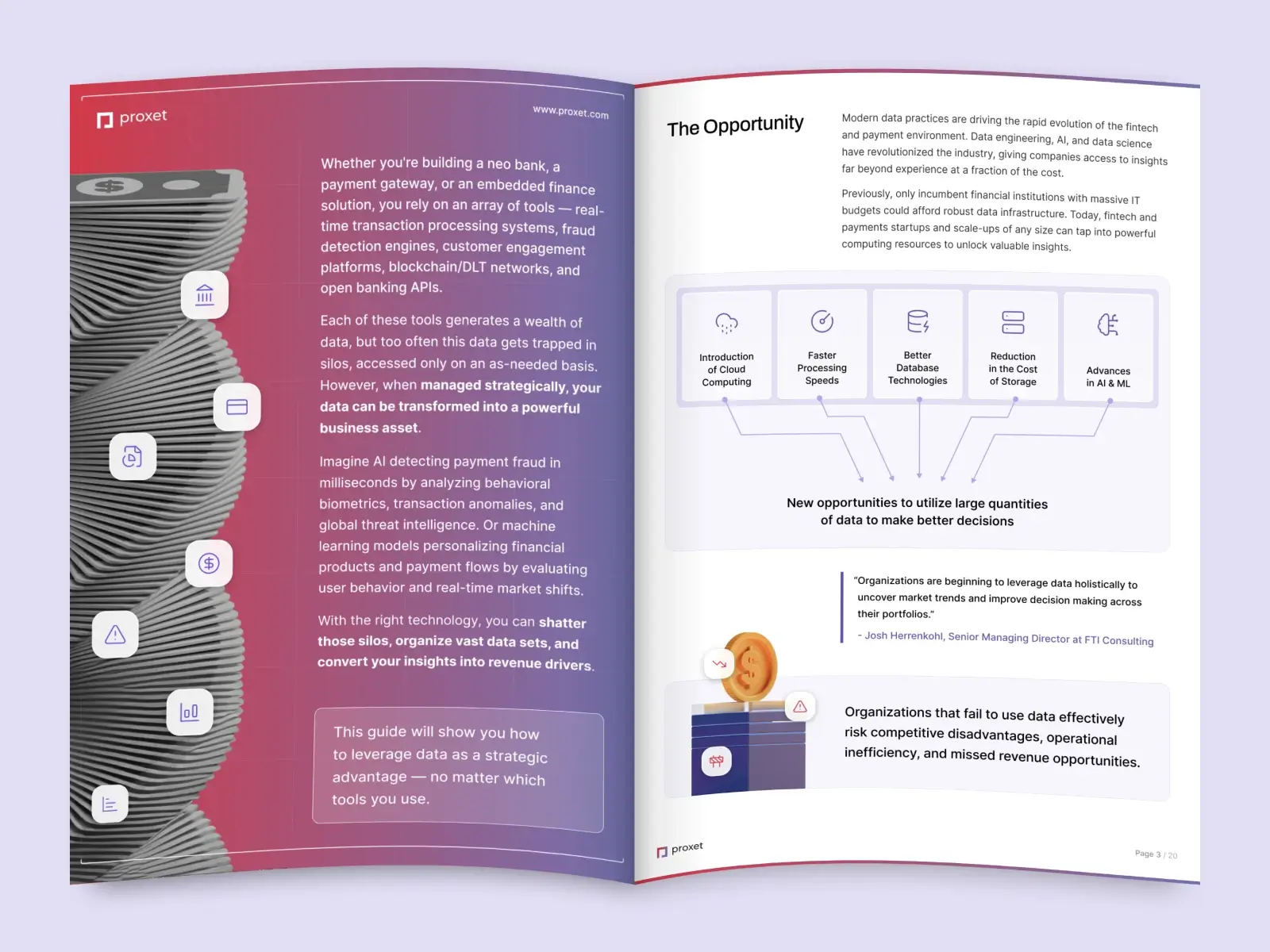 proxet

www.proxet.com

Whether you're building a neo bank, a payment gateway, or an embedded finance solution, you rely on an array of tools — real-time transaction processing systems, fraud detection engines, customer engagement platforms, blockchain/DLT networks, and open banking APIs.

Each of these tools generates a wealth of data, but too often this data gets trapped in silos, accessed only on an as-needed basis. However, when managed strategically, your data can be transformed into a powerful business asset.

Imagine AI detecting payment fraud in milliseconds by analyzing behavioral biometrics, transaction anomalies, and global threat intelligence. Or machine learning models personalizing financial products and payment flows by evaluating user behavior and real-time market shifts.

With the right technology, you can shatter those silos, organize vast data sets, and convert your insights into revenue drivers.

This guide will show you how to leverage data as a strategic advantage — no matter which tools you use.

The Opportunity

Modern data practices are driving the rapid evolution of the fintech and payment environment. Data engineering, AI, and data science have revolutionized the industry, giving companies access to insights far beyond experience at a fraction of the cost.

Previously, only incumbent financial institutions with massive IT budgets could afford robust data infrastructure. Today, fintech and payments startups and scale-ups of any size can tap into powerful computing resources to unlock valuable insights.

Introduction of Cloud Computing

Faster Processing Speeds

Better Database Technologies

Reduction in the Cost of Storage

Advances in AI & ML

New opportunities to utilize large quantities of data to make better decisions

"Organizations are beginning to leverage data holistically to uncover market trends and improve decision making across their portfolios."

- Josh Herrenkohl, Senior Managing Director at FTI Consulting

Organizations that fail to use data effectively risk competitive disadvantages, operational inefficiency, and missed revenue opportunities.

proxet

Page 3 / 20