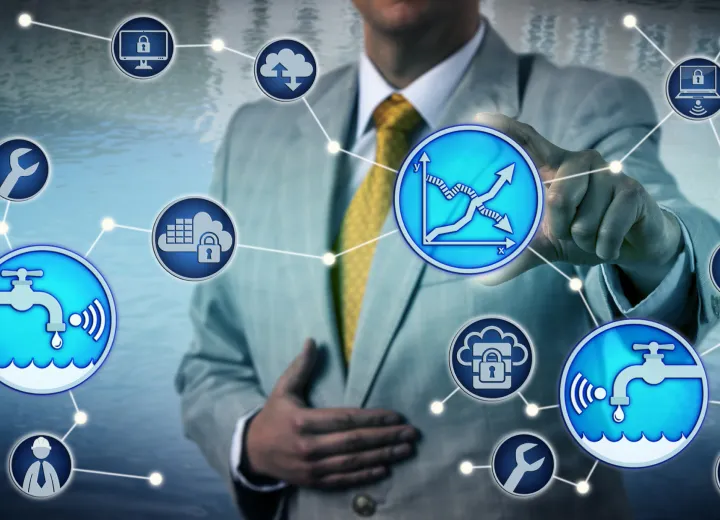 y
x