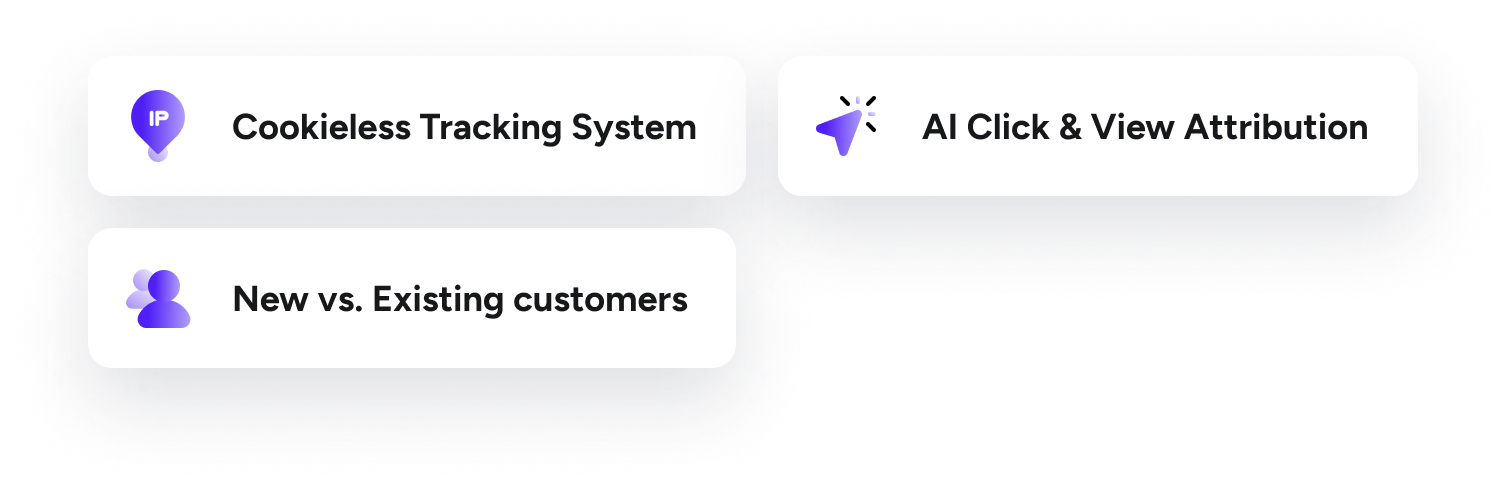 IP

Cookieless Tracking System

AI Click & View Attribution

New vs. Existing customers