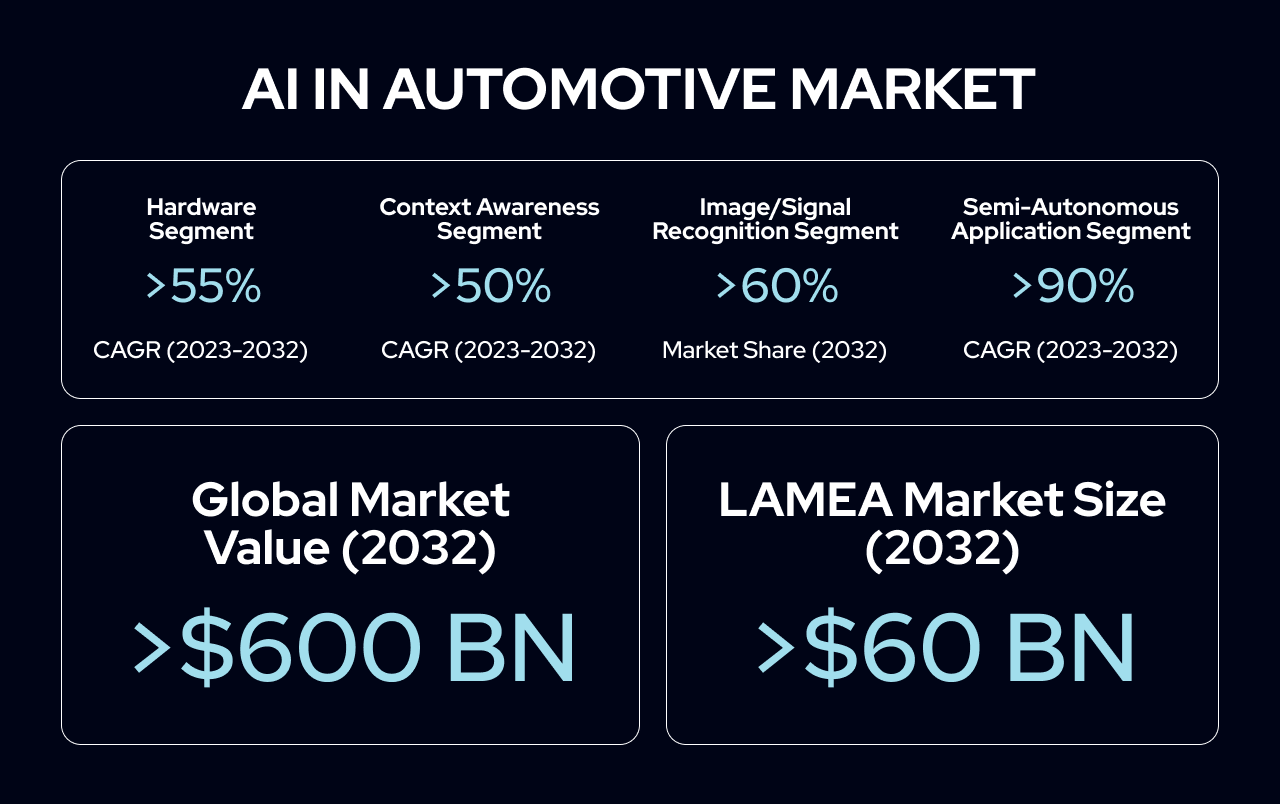 AI IN AUTOMOTIVE MARKET

Hardware Segment
>55%
CAGR (2023-2032)

Context Awareness Segment
>50%
CAGR (2023-2032)

Image/Signal Recognition Segment
>60%
Market Share (2032)

Semi-Autonomous Application Segment
>90%
CAGR (2023-2032)

Global Market Value (2032)
>$600 BN

LAMEA Market Size (2032)
>$60 BN