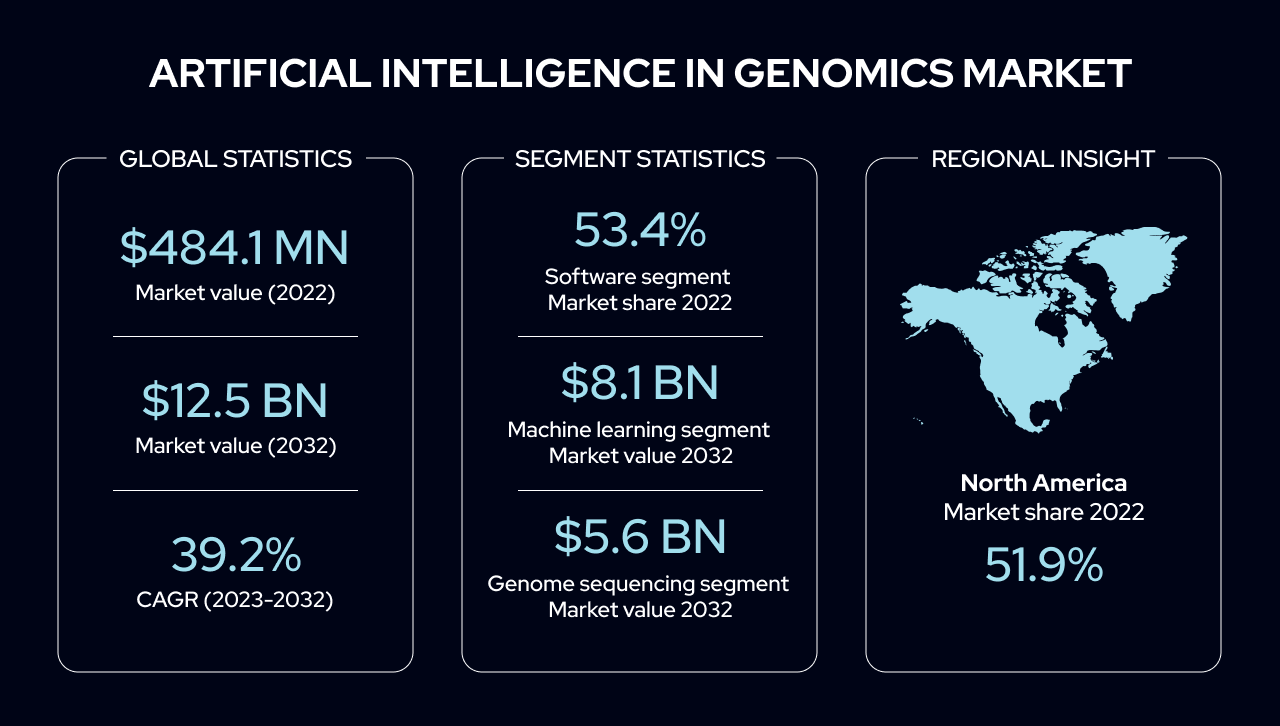 ARTIFICIAL INTELLIGENCE IN GENOMICS MARKET

GLOBAL STATISTICS

\$484.1 MN
Market value (2022)

\$12.5 BN
Market value (2032)

39.2%
CAGR (2023-2032)

SEGMENT STATISTICS

53.4%
Software segment
Market share 2022

\$8.1 BN
Machine learning segment
Market value 2032

\$5.6 BN
Genome sequencing segment
Market value 2032

REGIONAL INSIGHT

North America
Market share 2022
51.9%