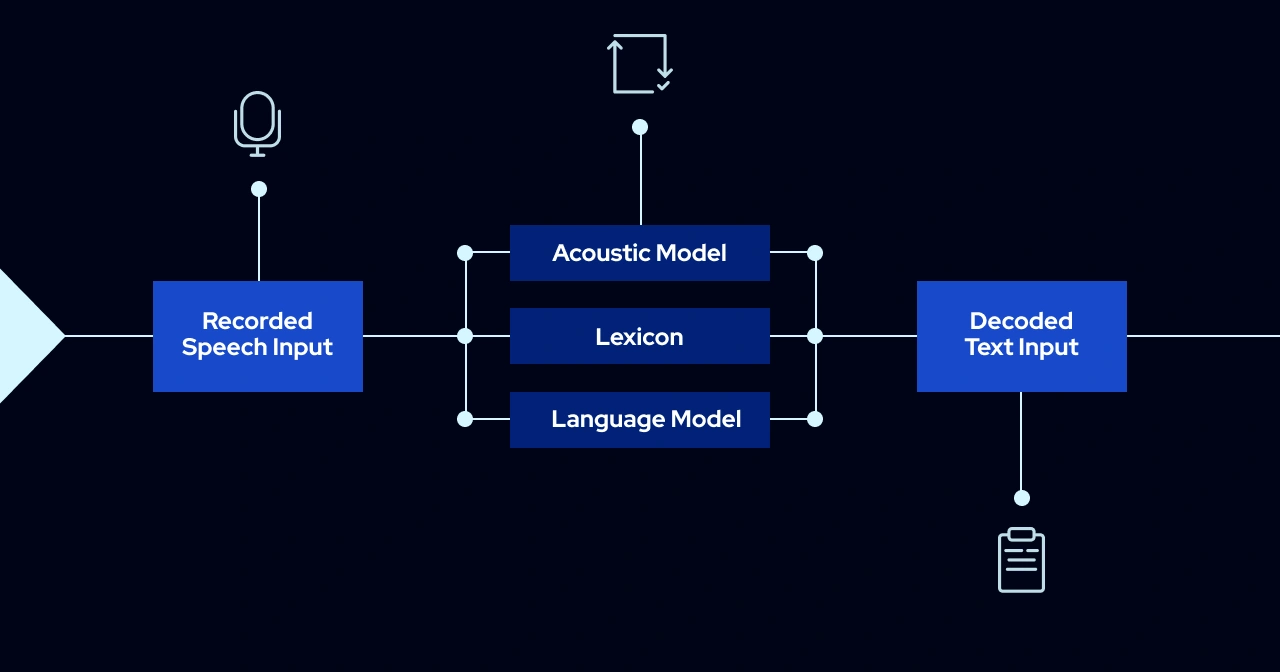 Recorded Speech Input

Acoustic Model

Lexicon

Language Model

Decoded Text Input