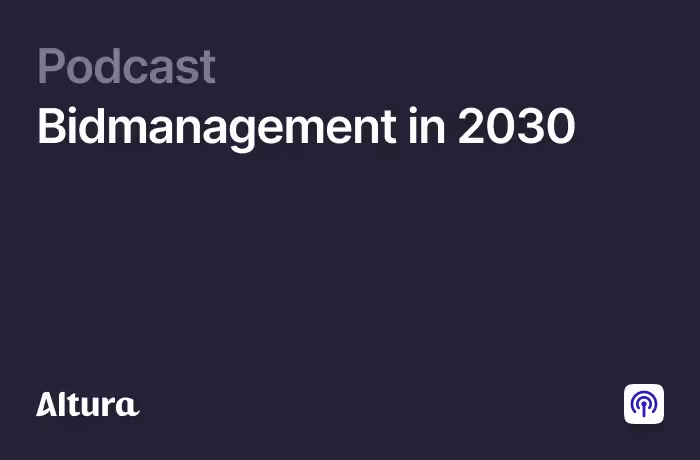 Podcast

Bidmanagement in 2030

Altura