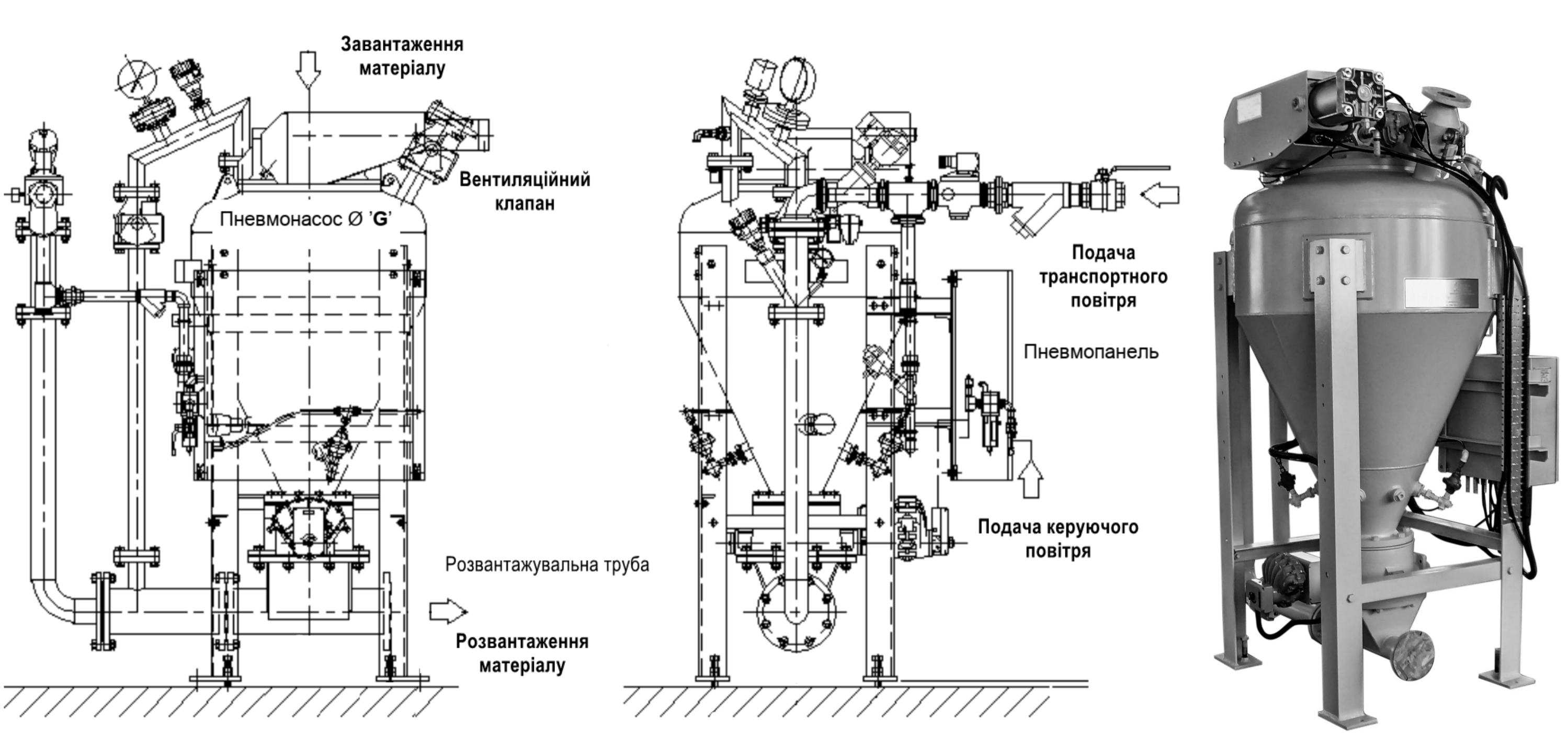 Завантаження матеріалу

Вентиляційний клапан

Пневмонасос Ø 'G'

Розвантажувальна труба

Розвантаження матеріалу

Подача транспортного повітря

Пневмопанель

Подача керуючого повітря