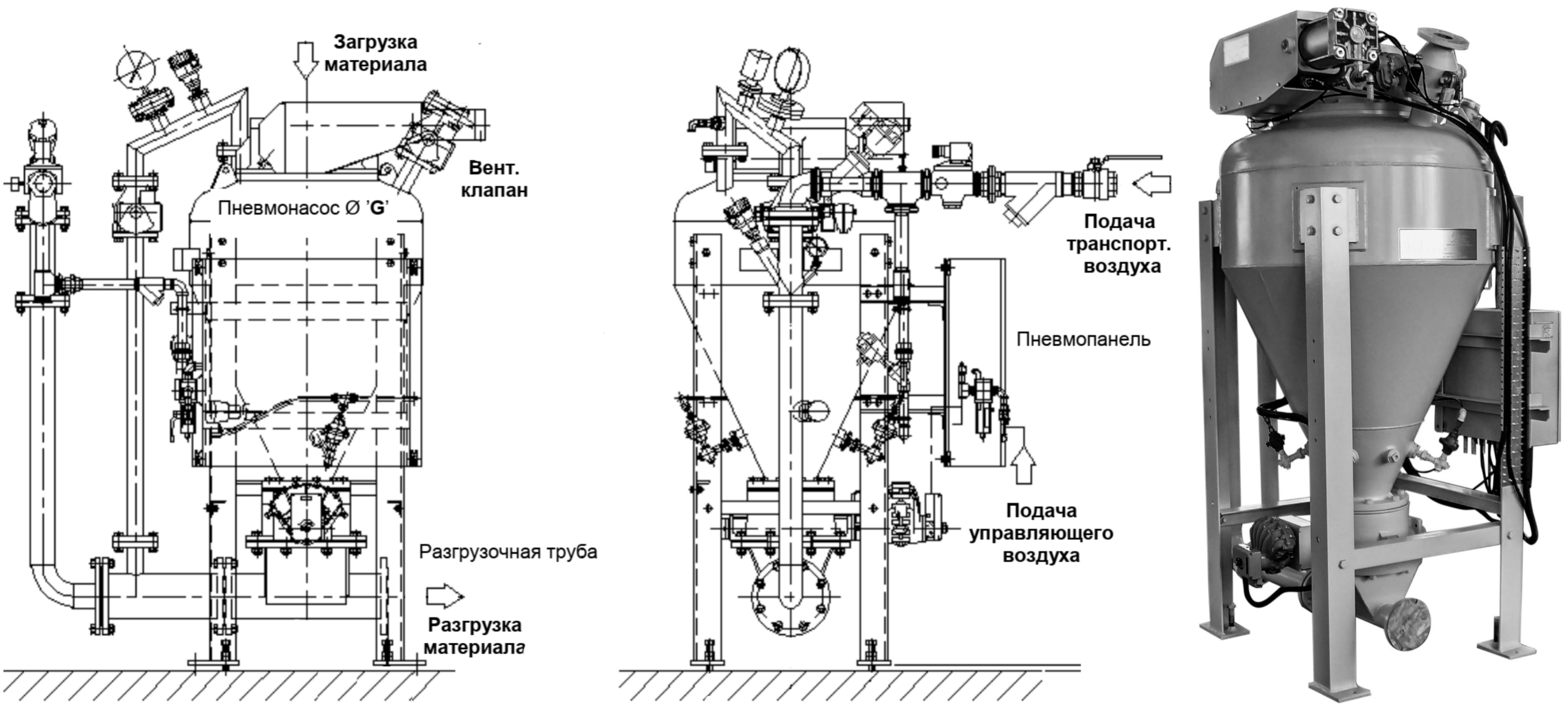 Загрузка материала

Вент. клапан

Пневмонасос Ø 'G'

Разгрузочная труба

Разгрузка материала

Подача транспорт. воздуха

Пневмопанель

Подача управляющего воздуха