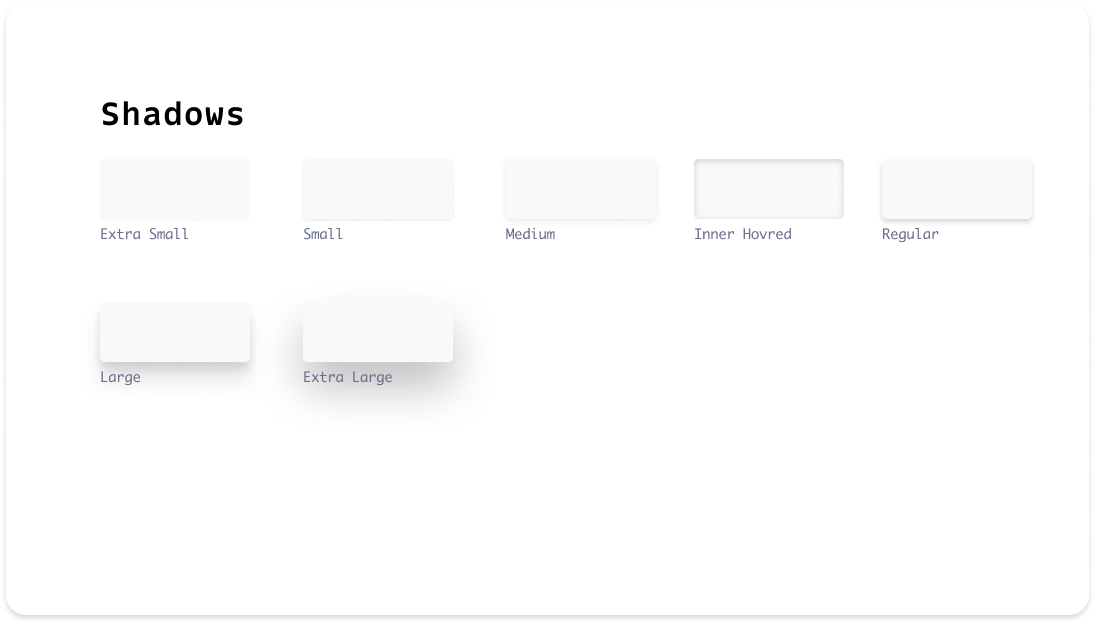 Shadows

Extra Small

Small

Medium

Inner Hovred

Regular

Large

Extra Large