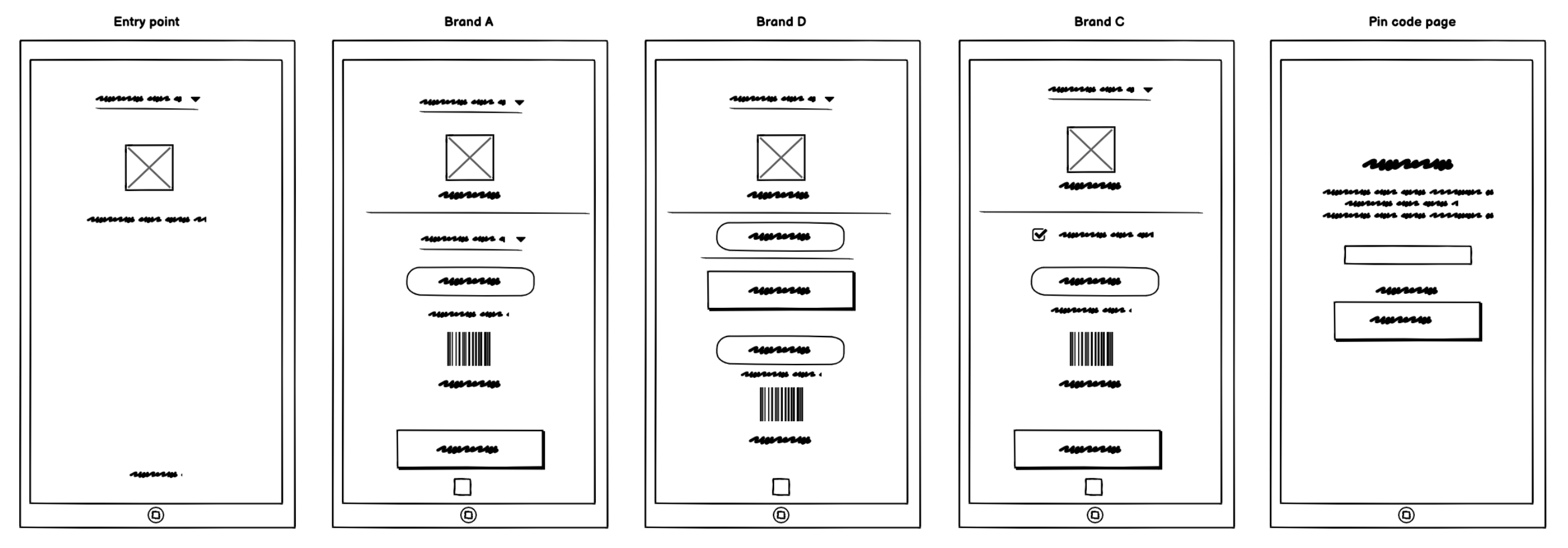 Entry point

Brand A

Brand D

Brand C

Pin code page