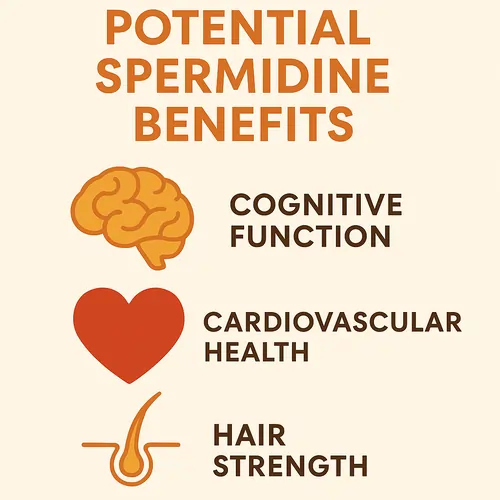 POTENTIAL SPERMIDINE BENEFITS

COGNITIVE FUNCTION

CARDIOVASCULAR HEALTH

HAIR STRENGTH