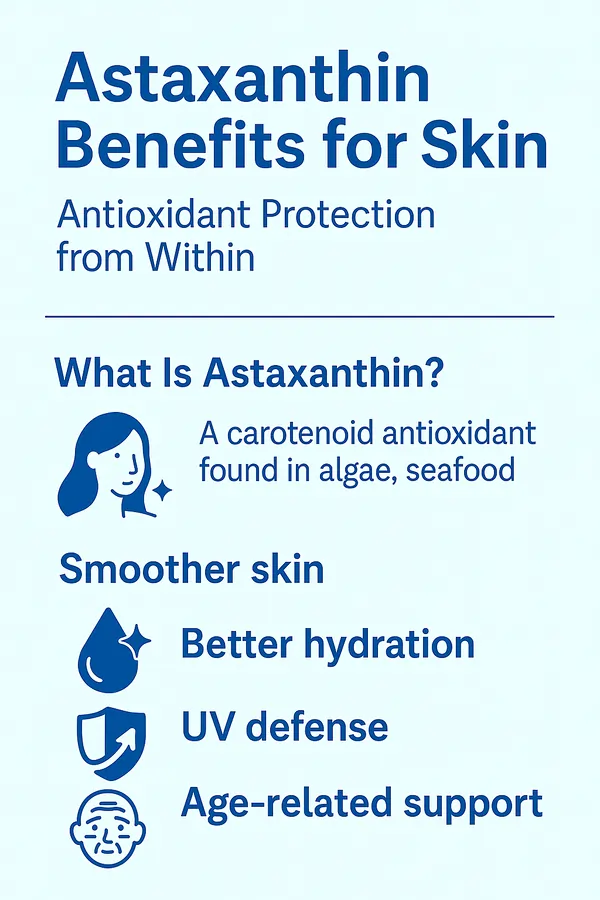 Astaxanthin Benefits for Skin

Antioxidant Protection from Within

What Is Astaxanthin?

A carotenoid antioxidant found in algae, seafood

Smoother skin

Better hydration

UV defense

Age-related support