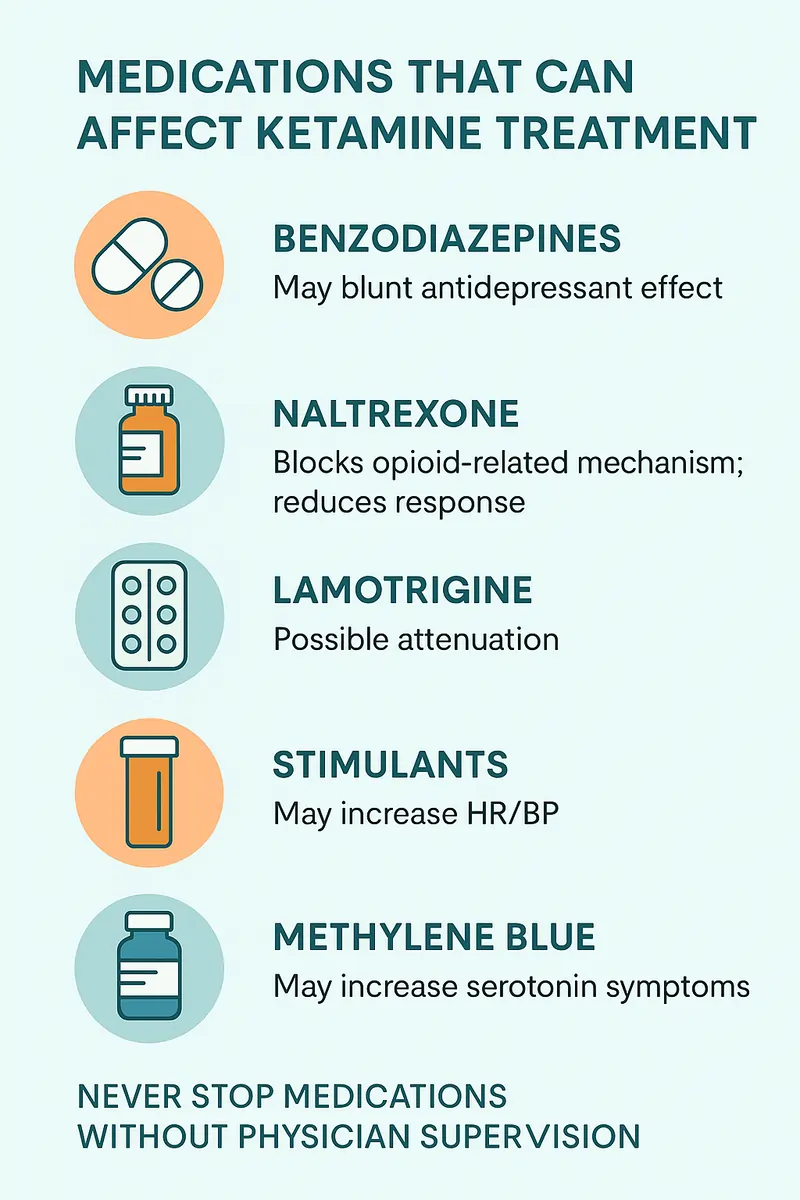 MEDICATIONS THAT CAN AFFECT KETAMINE TREATMENT

BENZODIAZEPINES
May blunt antidepressant effect

NALTREXONE
Blocks opioid-related mechanism; reduces response

LAMOTRIGINE
Possible attenuation

STIMULANTS
May increase HR/BP

METHYLENE BLUE
May increase serotonin symptoms

NEVER STOP MEDICATIONS WITHOUT PHYSICIAN SUPERVISION