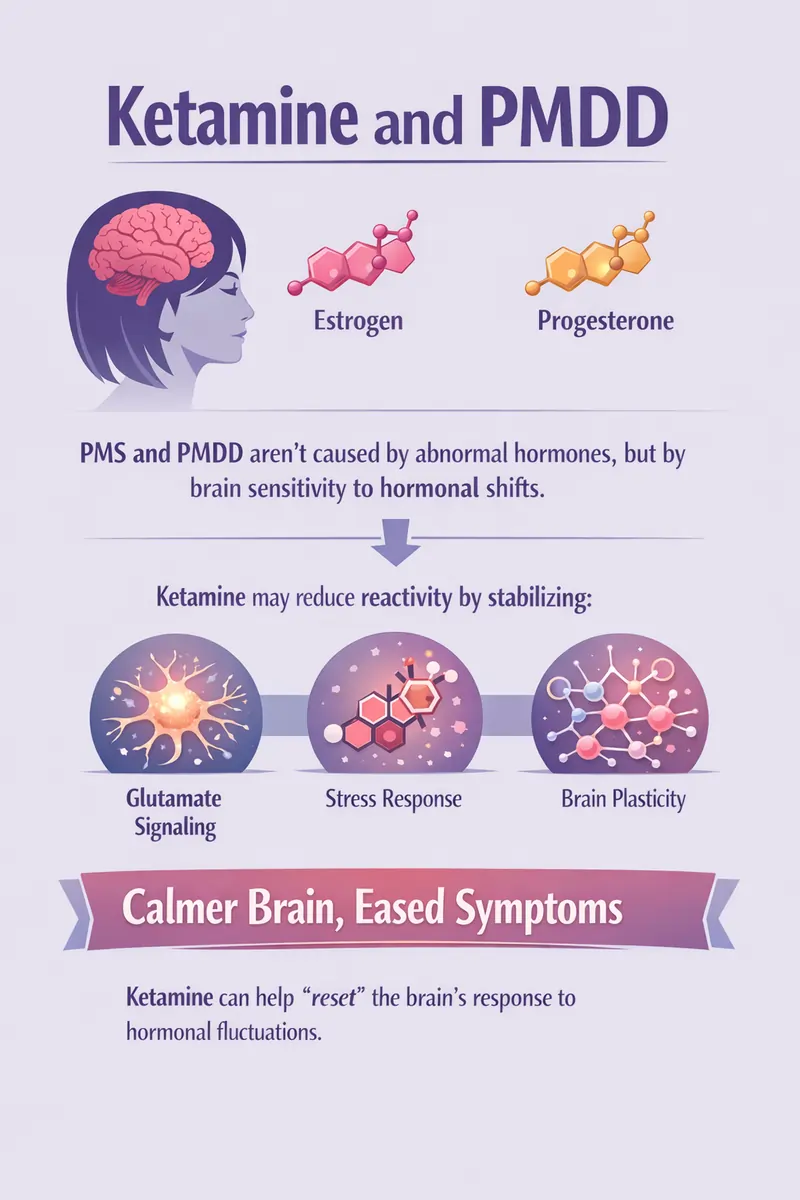 Ketamine and PMDD

Estrogen

Progesterone

PMS and PMDD aren't caused by abnormal hormones, but by brain sensitivity to hormonal shifts.

Ketamine may reduce reactivity by stabilizing:

Glutamate Signaling

Stress Response

Brain Plasticity

Calmer Brain, Eased Symptoms

Ketamine can help "reset" the brain's response to hormonal fluctuations.