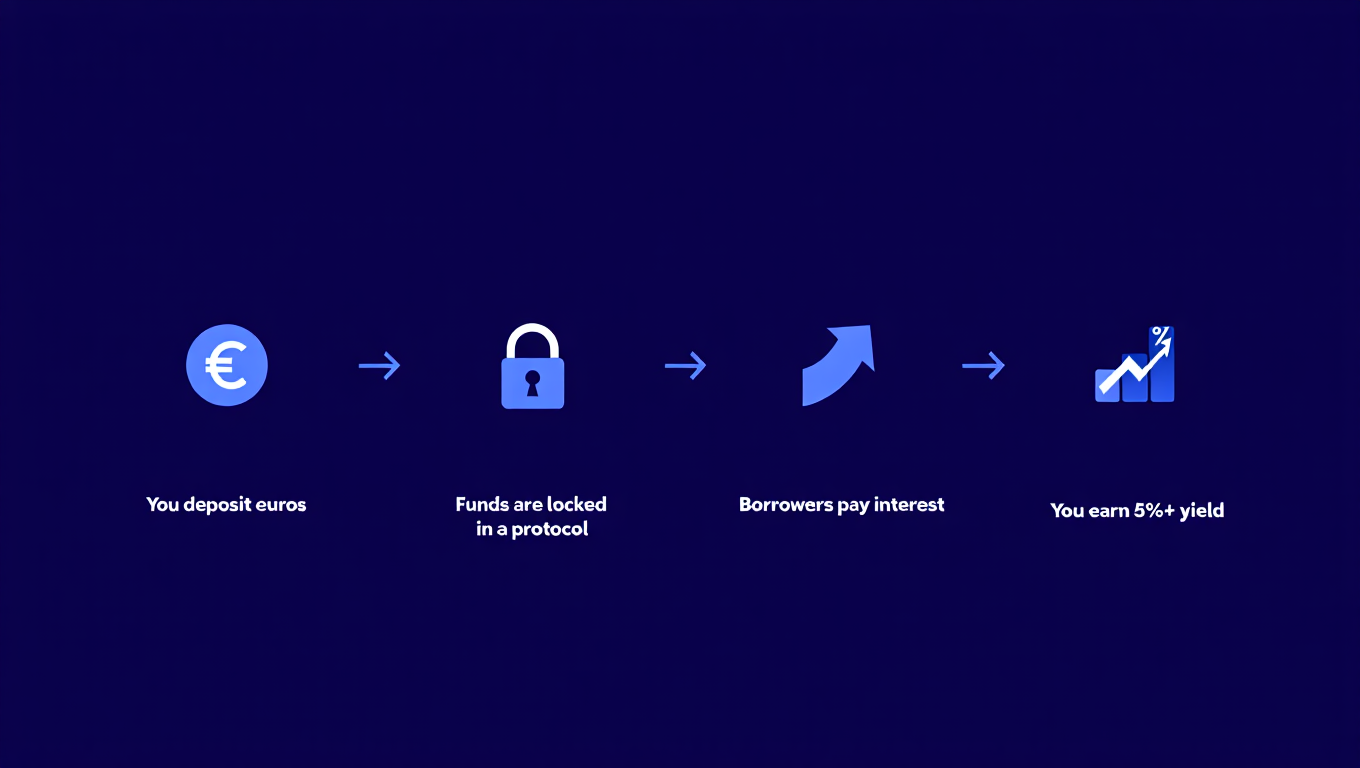 €

%

You deposit euros

Funds are locked in a protocol

Borrowers pay interest

You earn 5%+ yield