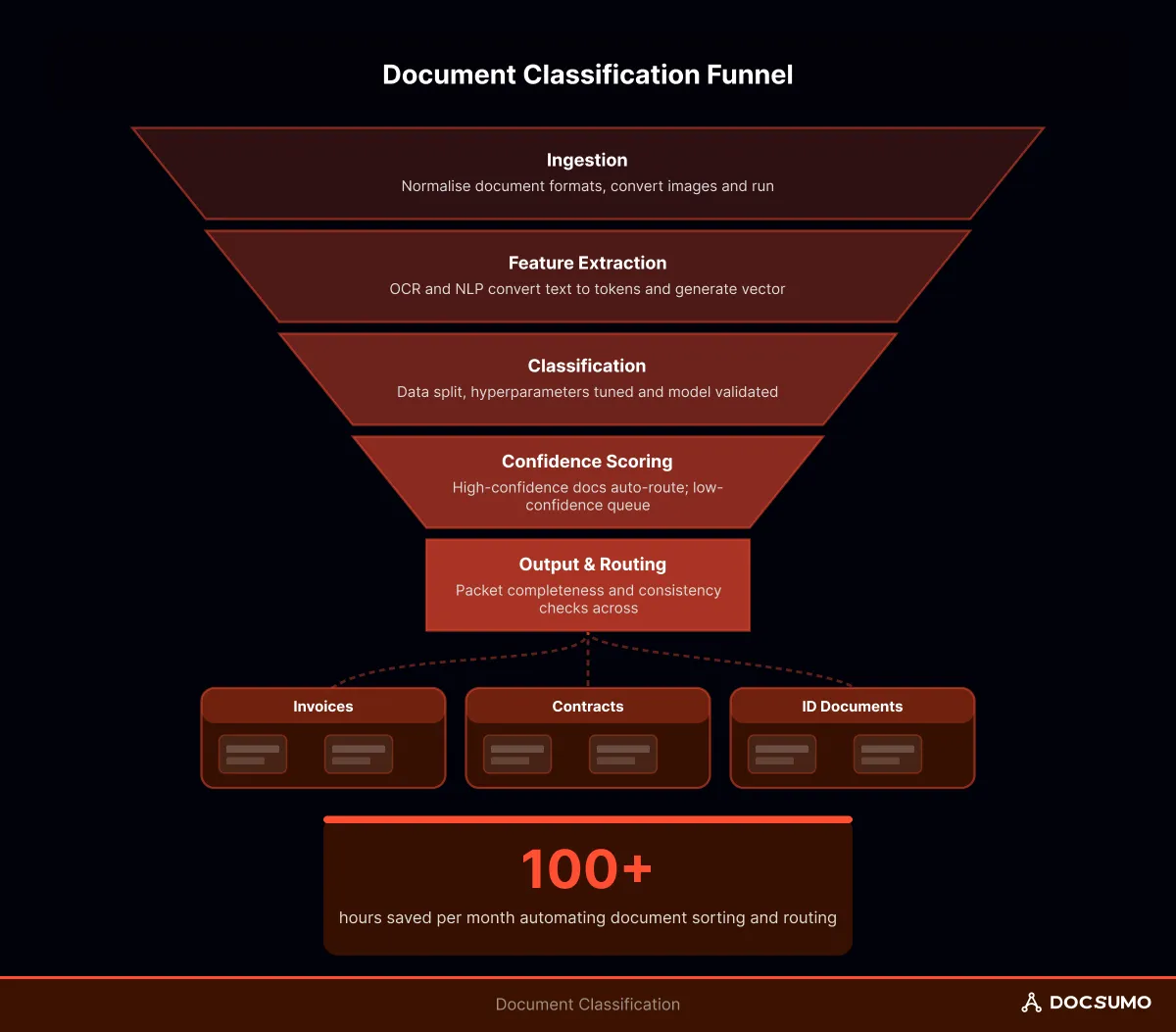 Document Classification Funnel

Ingestion
Normalise document formats, convert images and run

Feature Extraction
OCR and NLP convert text to tokens and generate vector

Classification
Data split, hyperparameters tuned and model validated

Confidence Scoring
High-confidence docs auto-route; low-confidence queue

Output & Routing
Packet completeness and consistency checks across

Invoices

Contracts

ID Documents

100+
hours saved per month automating document sorting and routing

Document Classification

DOCSUMO