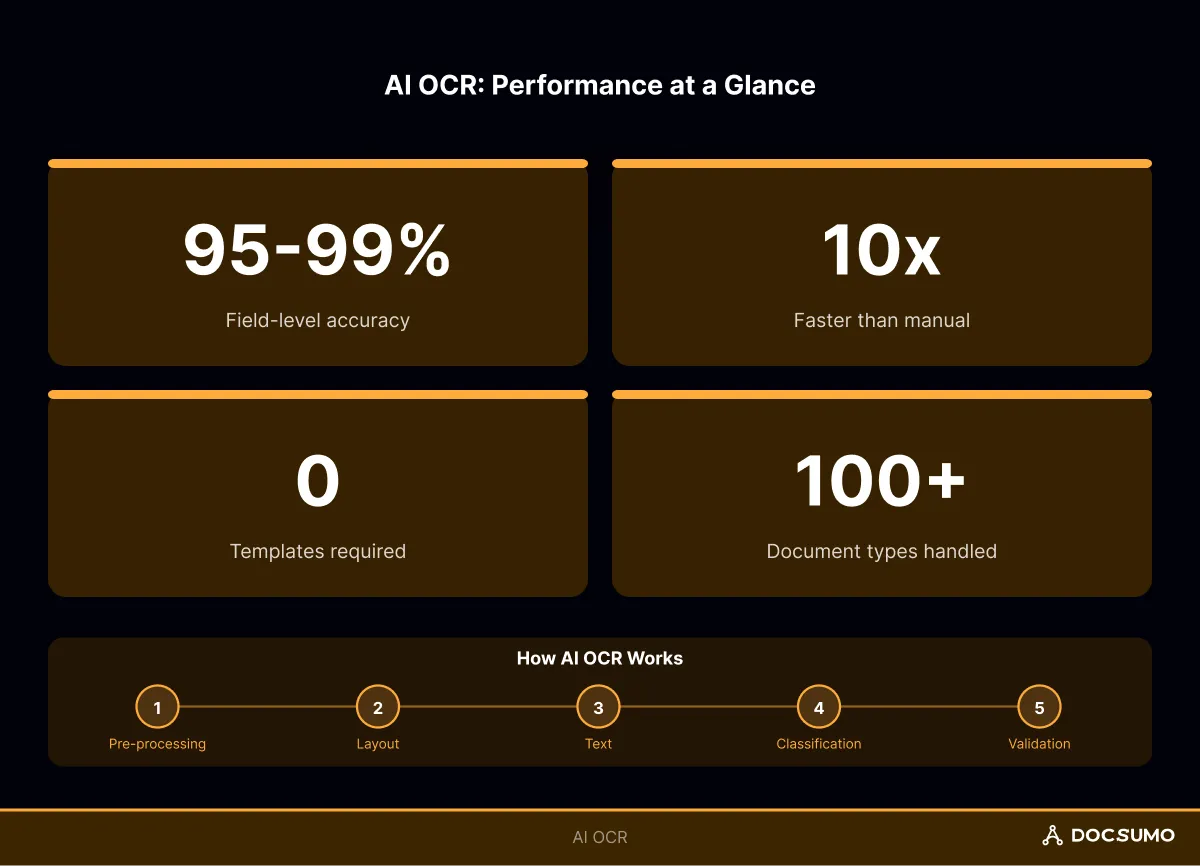 AI OCR: Performance at a Glance

95-99%
Field-level accuracy

10x
Faster than manual

0
Templates required

100+
Document types handled

How AI OCR Works

1
Pre-processing

2
Layout

3
Text

4
Classification

5
Validation

AI OCR

DOCSUMO