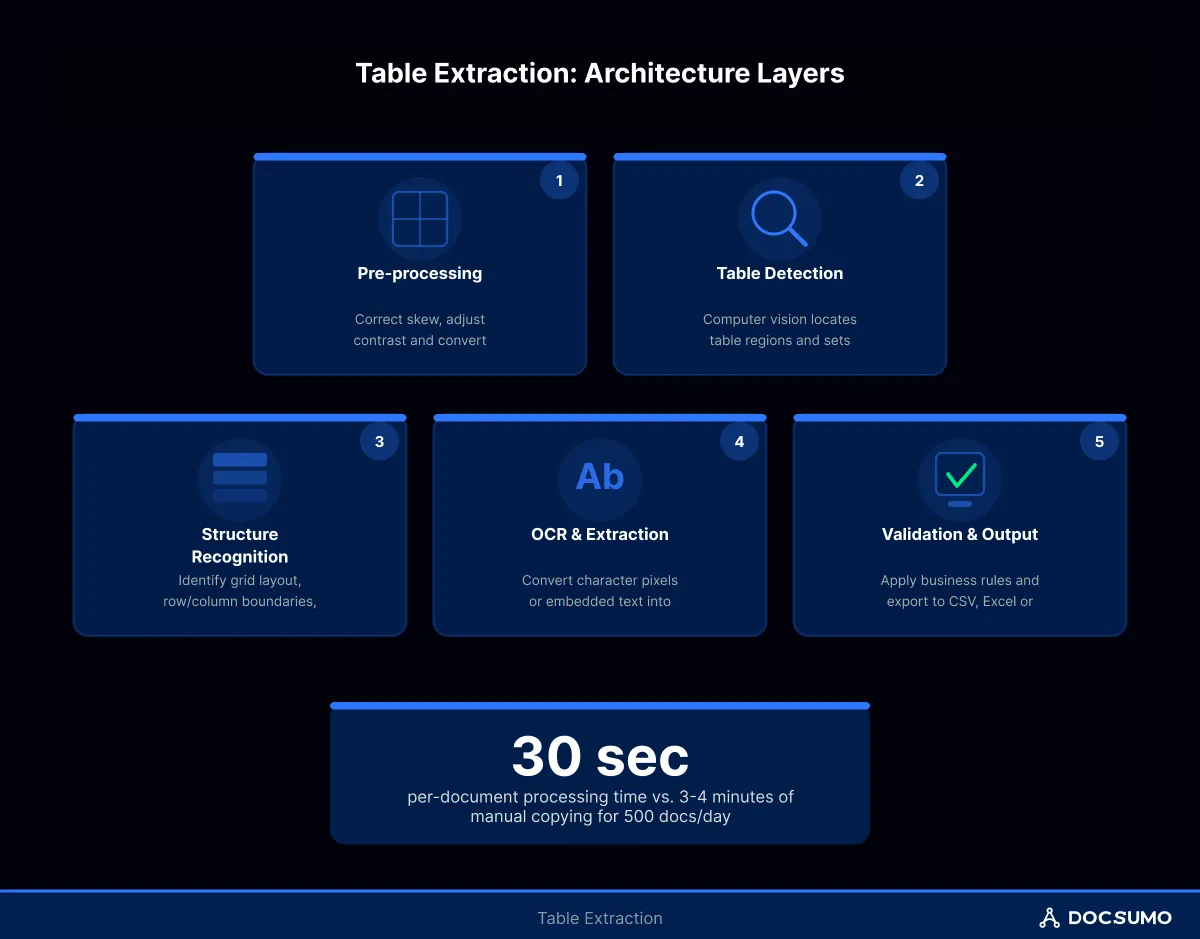 Table Extraction: Architecture Layers

1

Pre-processing

Correct skew, adjust contrast and convert

2

Table Detection

Computer vision locates table regions and sets

3

Structure Recognition

Identify grid layout, row/column boundaries,

4

Ab

OCR & Extraction

Convert character pixels or embedded text into

5

Validation & Output

Apply business rules and export to CSV, Excel or

30 sec

per-document processing time vs. 3-4 minutes of manual copying for 500 docs/day

Table Extraction

DOCSUMO