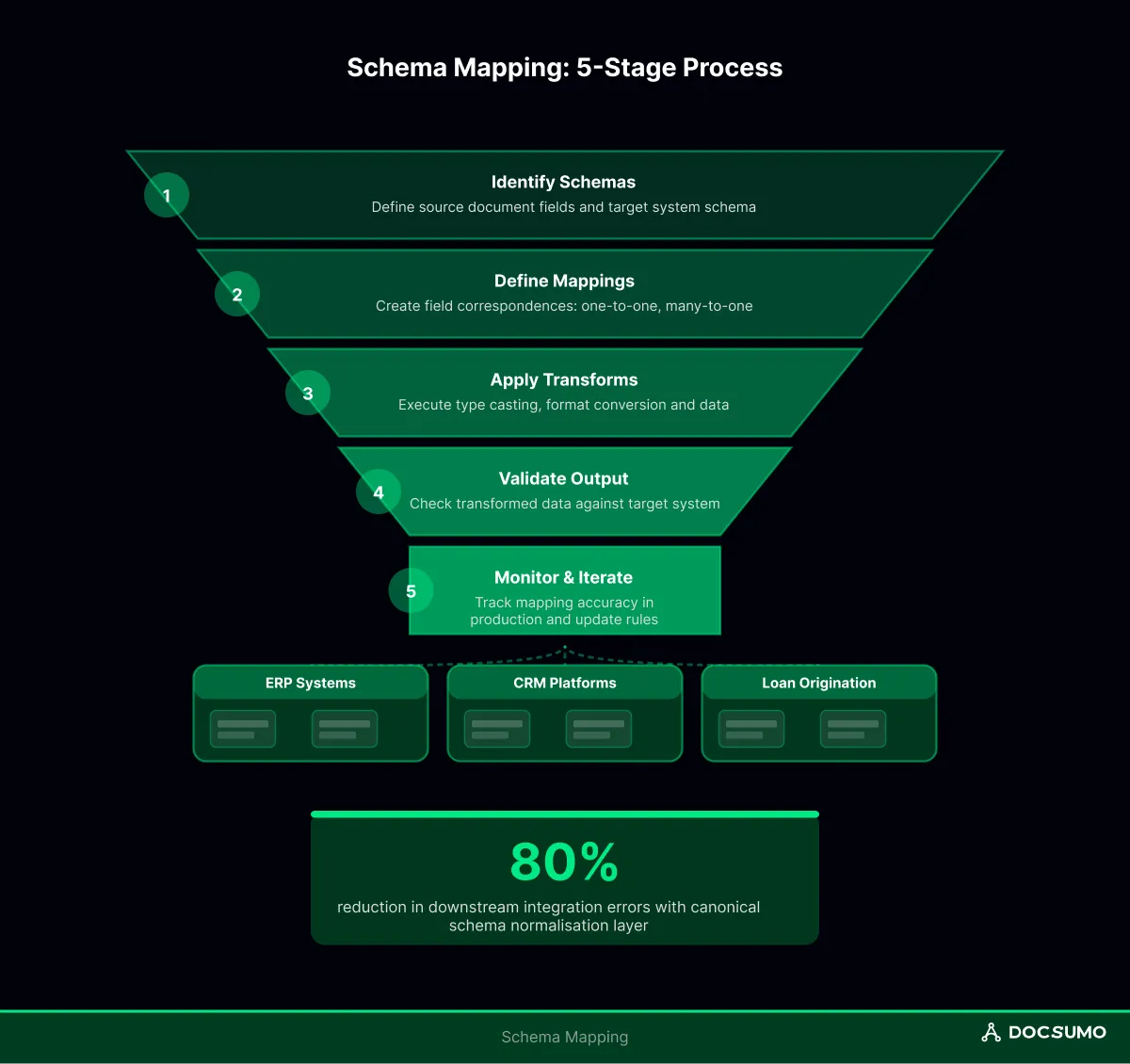 Schema Mapping: 5-Stage Process

1
Identify Schemas
Define source document fields and target system schema

2
Define Mappings
Create field correspondences: one-to-one, many-to-one

3
Apply Transforms
Execute type casting, format conversion and data

4
Validate Output
Check transformed data against target system

5
Monitor & Iterate
Track mapping accuracy in production and update rules

ERP Systems

CRM Platforms

Loan Origination

80%
reduction in downstream integration errors with canonical schema normalisation layer

Schema Mapping

DOCSUMO