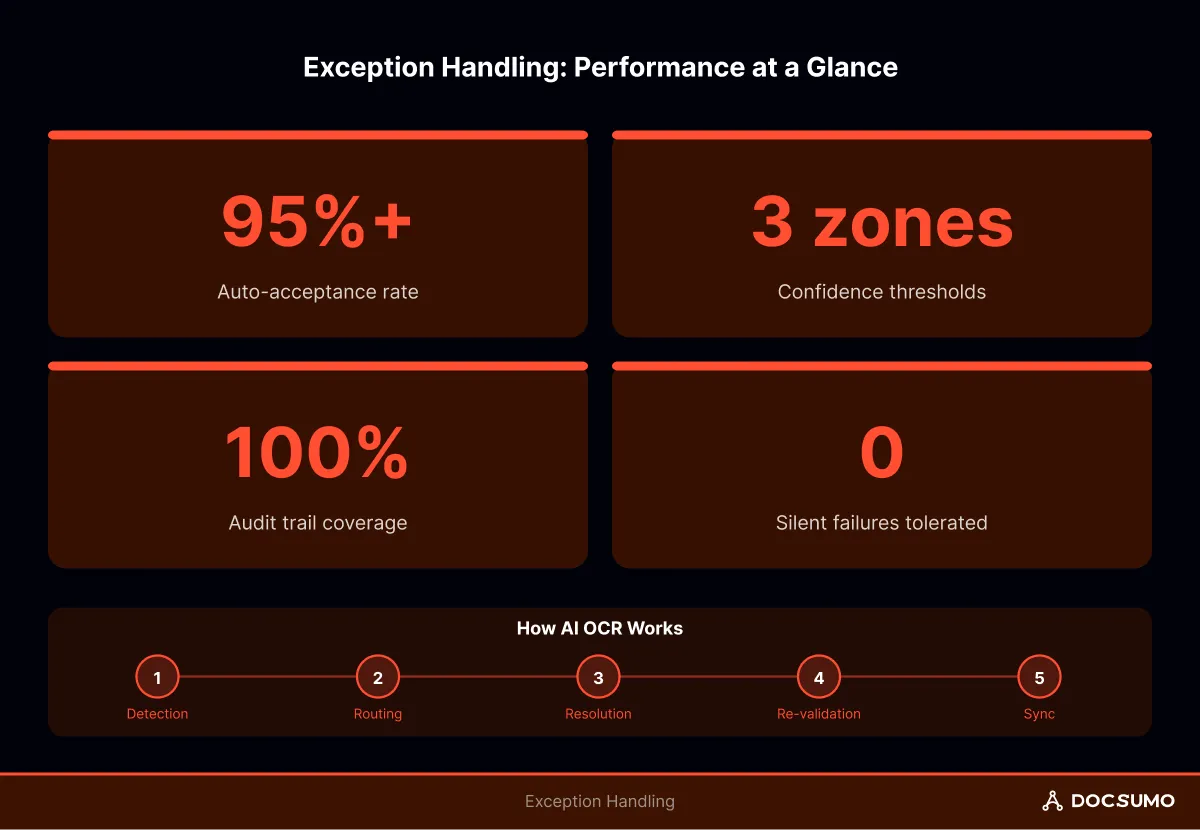 Exception Handling: Performance at a Glance

95%+

Auto-acceptance rate

3 zones

Confidence thresholds

100%

Audit trail coverage

0

Silent failures tolerated

How AI OCR Works

1
Detection

2
Routing

3
Resolution

4
Re-validation

5
Sync

Exception Handling

DOCSUMO