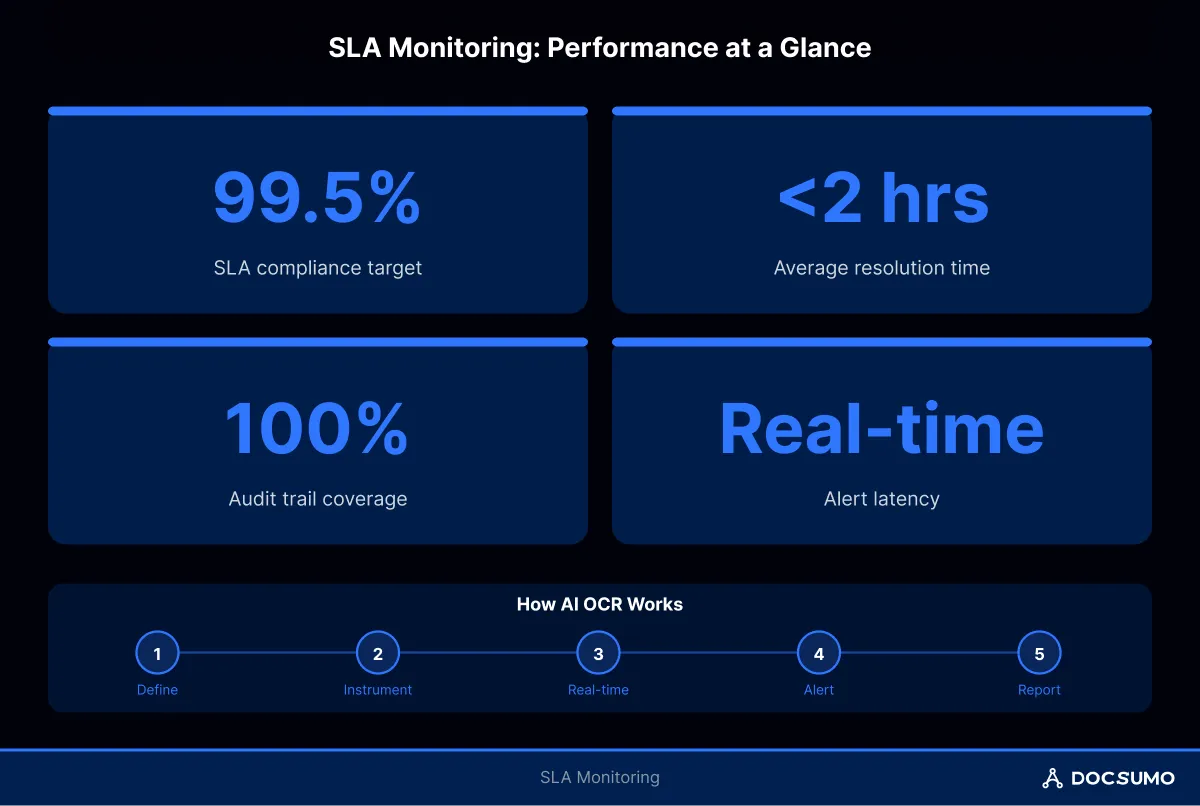 SLA Monitoring: Performance at a Glance

99.5%

SLA compliance target

<2 hrs

Average resolution time

100%

Audit trail coverage

Real-time

Alert latency

How AI OCR Works

1
Define

2
Instrument

3
Real-time

4
Alert

5
Report

SLA Monitoring

DOCSUMO