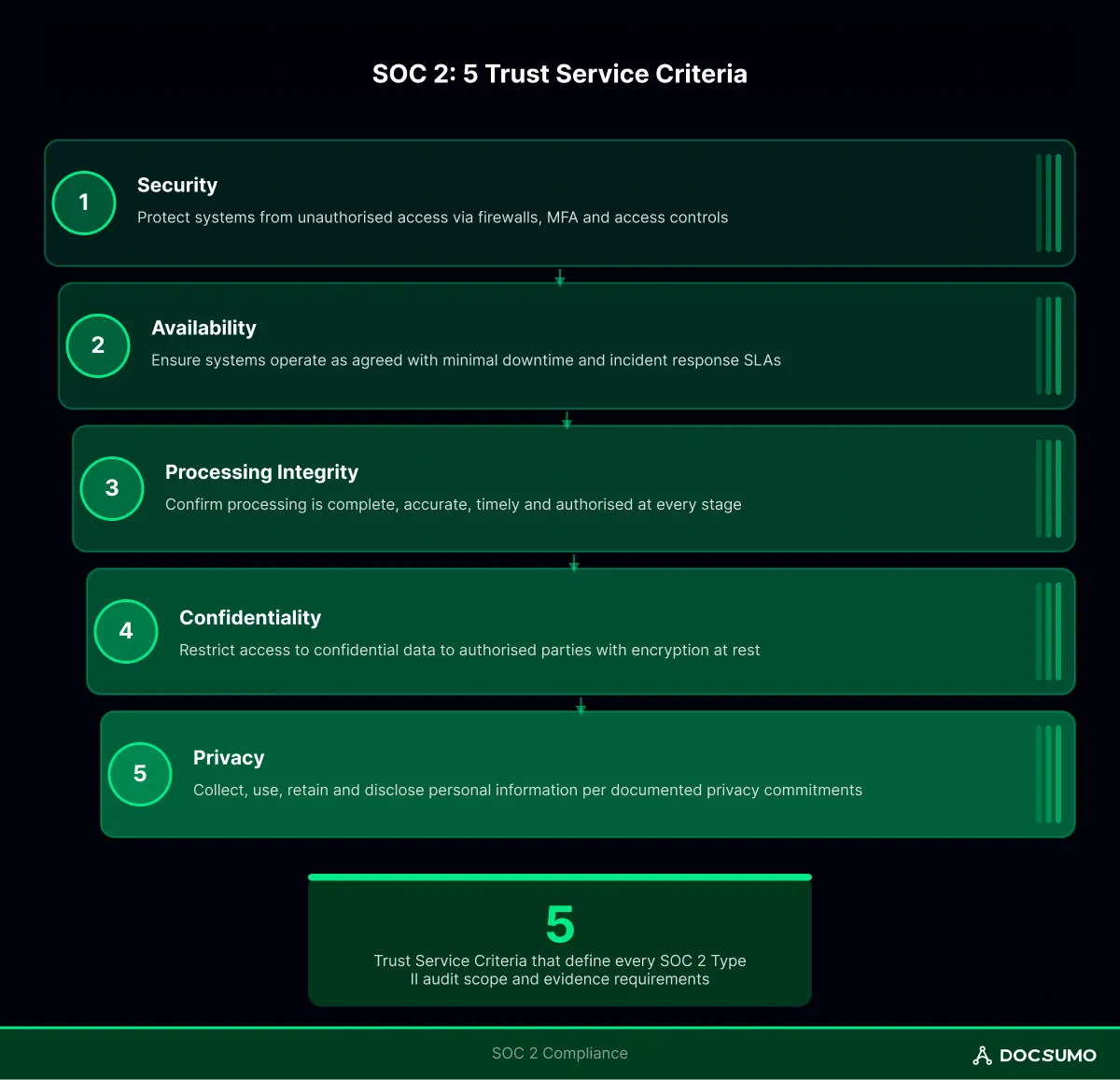 SOC 2: 5 Trust Service Criteria

1
Security
Protect systems from unauthorised access via firewalls, MFA and access controls

2
Availability
Ensure systems operate as agreed with minimal downtime and incident response SLAs

3
Processing Integrity
Confirm processing is complete, accurate, timely and authorised at every stage

4
Confidentiality
Restrict access to confidential data to authorised parties with encryption at rest

5
Privacy
Collect, use, retain and disclose personal information per documented privacy commitments

5
Trust Service Criteria that define every SOC 2 Type II audit scope and evidence requirements

SOC 2 Compliance

DOCSUMO