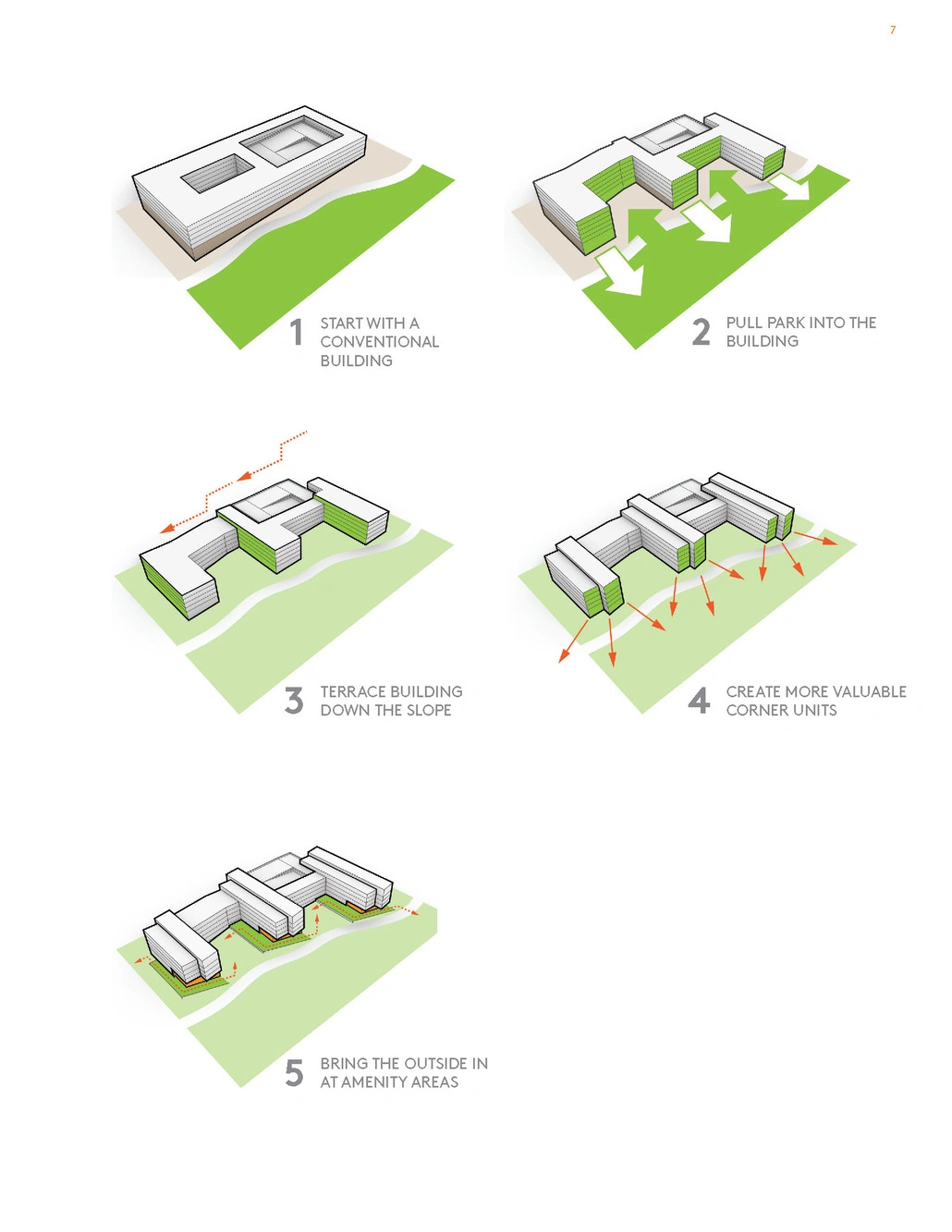 7

1 START WITH A CONVENTIONAL BUILDING

2 PULL PARK INTO THE BUILDING

3 TERRACE BUILDING DOWN THE SLOPE

4 CREATE MORE VALUABLE CORNER UNITS

5 BRING THE OUTSIDE IN AT AMENITY AREAS