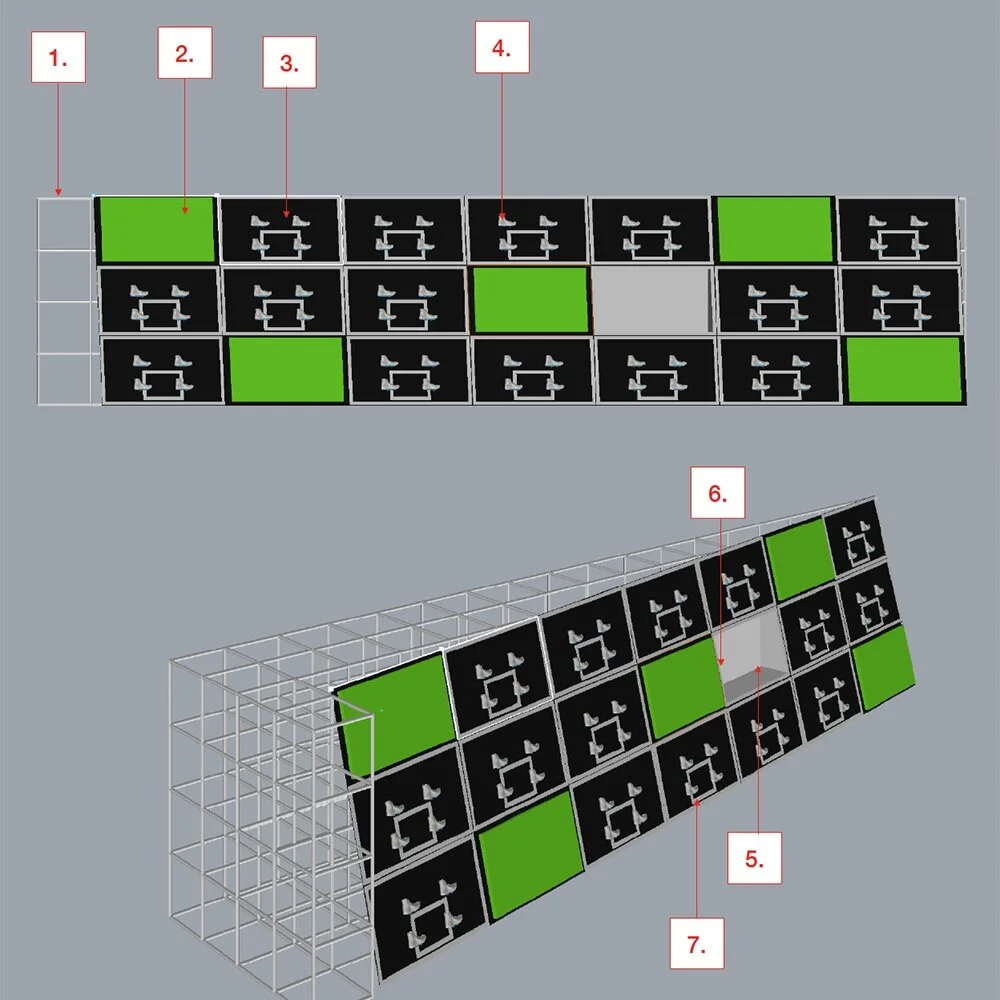 1.

2.

3.

4.

6.

5.

7.