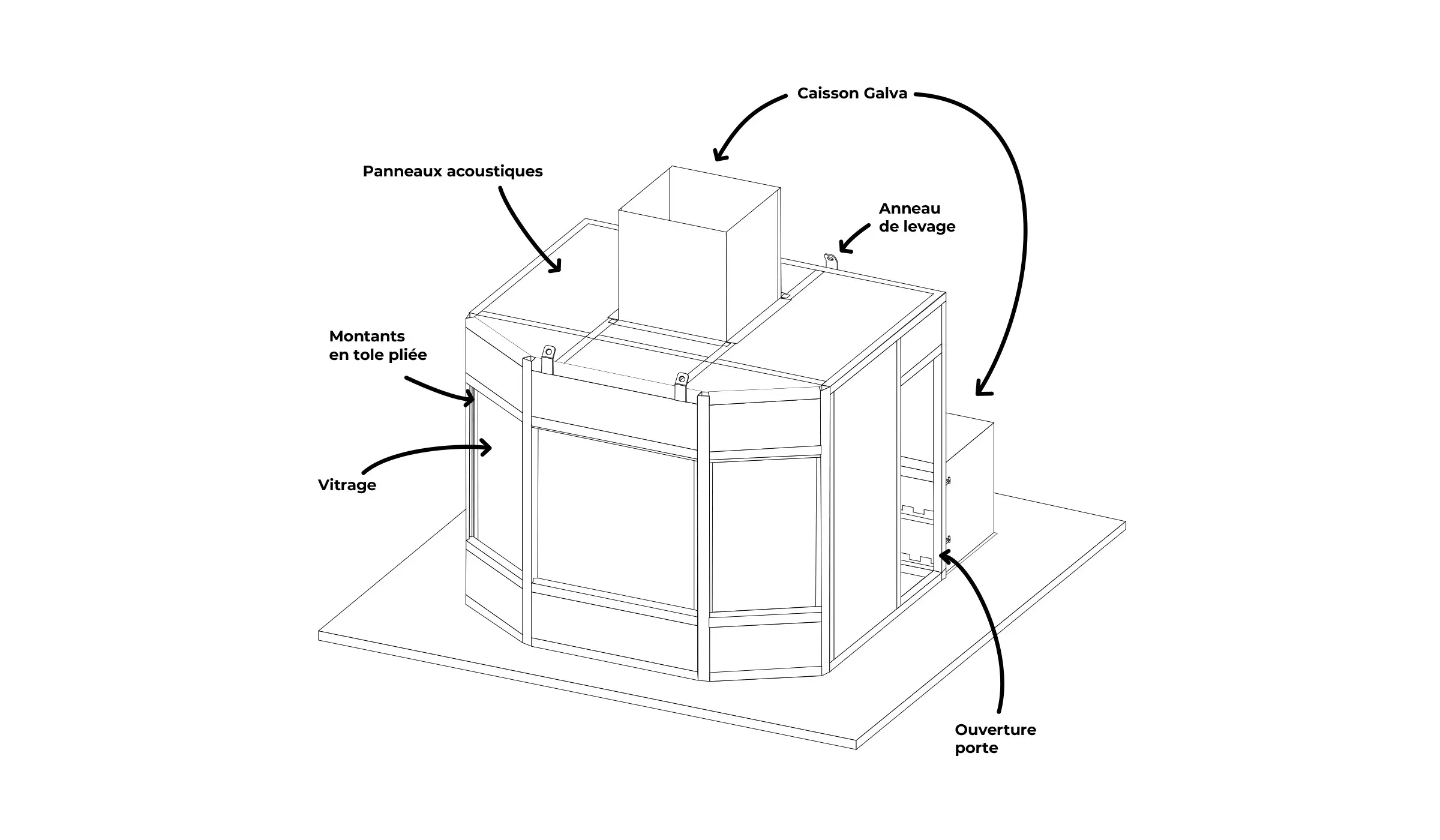 Caisson Galva

Panneaux acoustiques

Anneau
de levage

Montants
en tole pliée

Vitrage

Ouverture
porte