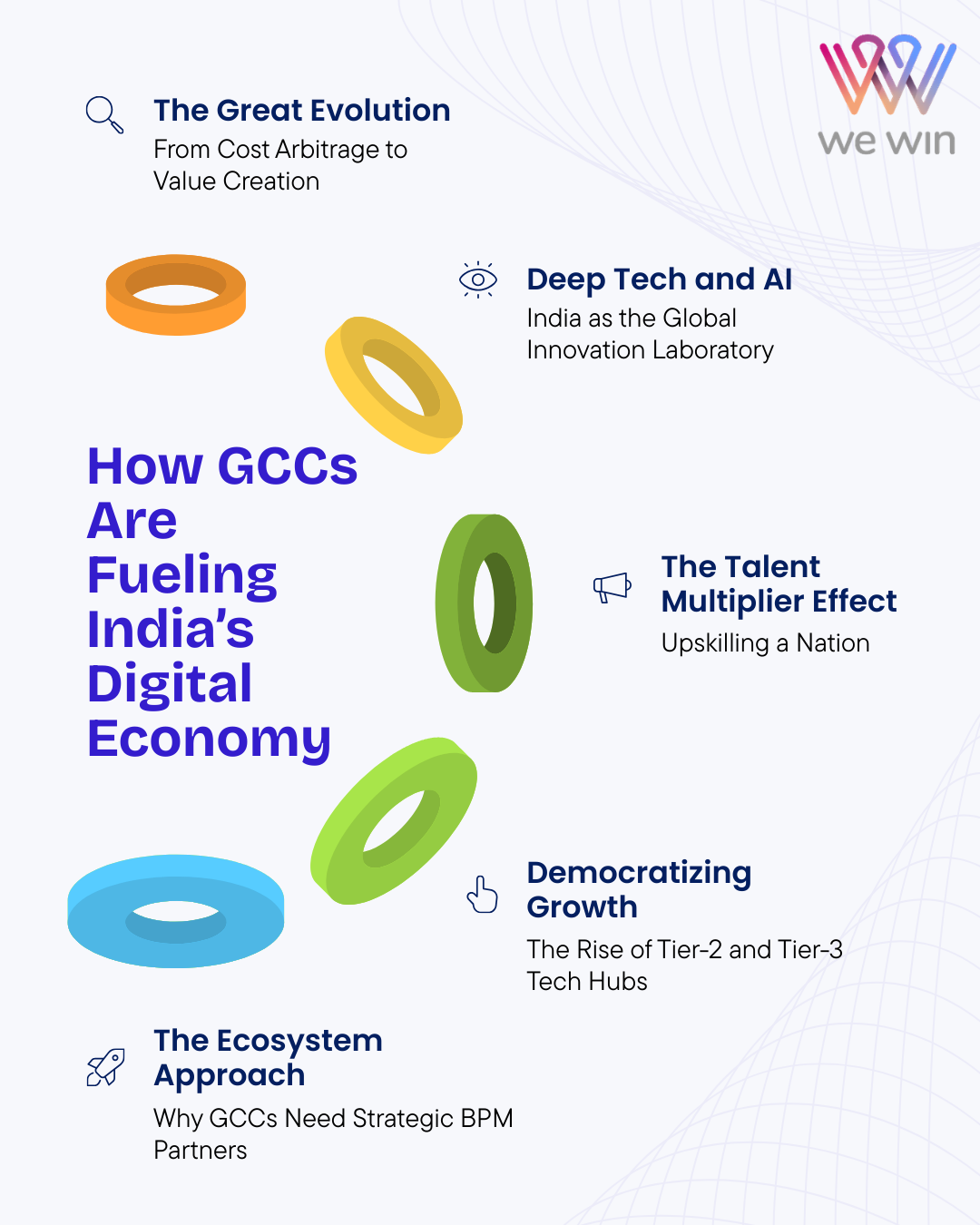 we win

The Great Evolution
From Cost Arbitrage to Value Creation

Deep Tech and AI
India as the Global Innovation Laboratory

How GCCs Are Fueling India's Digital Economy

The Talent Multiplier Effect
Upskilling a Nation

Democratizing Growth
The Rise of Tier-2 and Tier-3 Tech Hubs

The Ecosystem Approach
Why GCCs Need Strategic BPM Partners