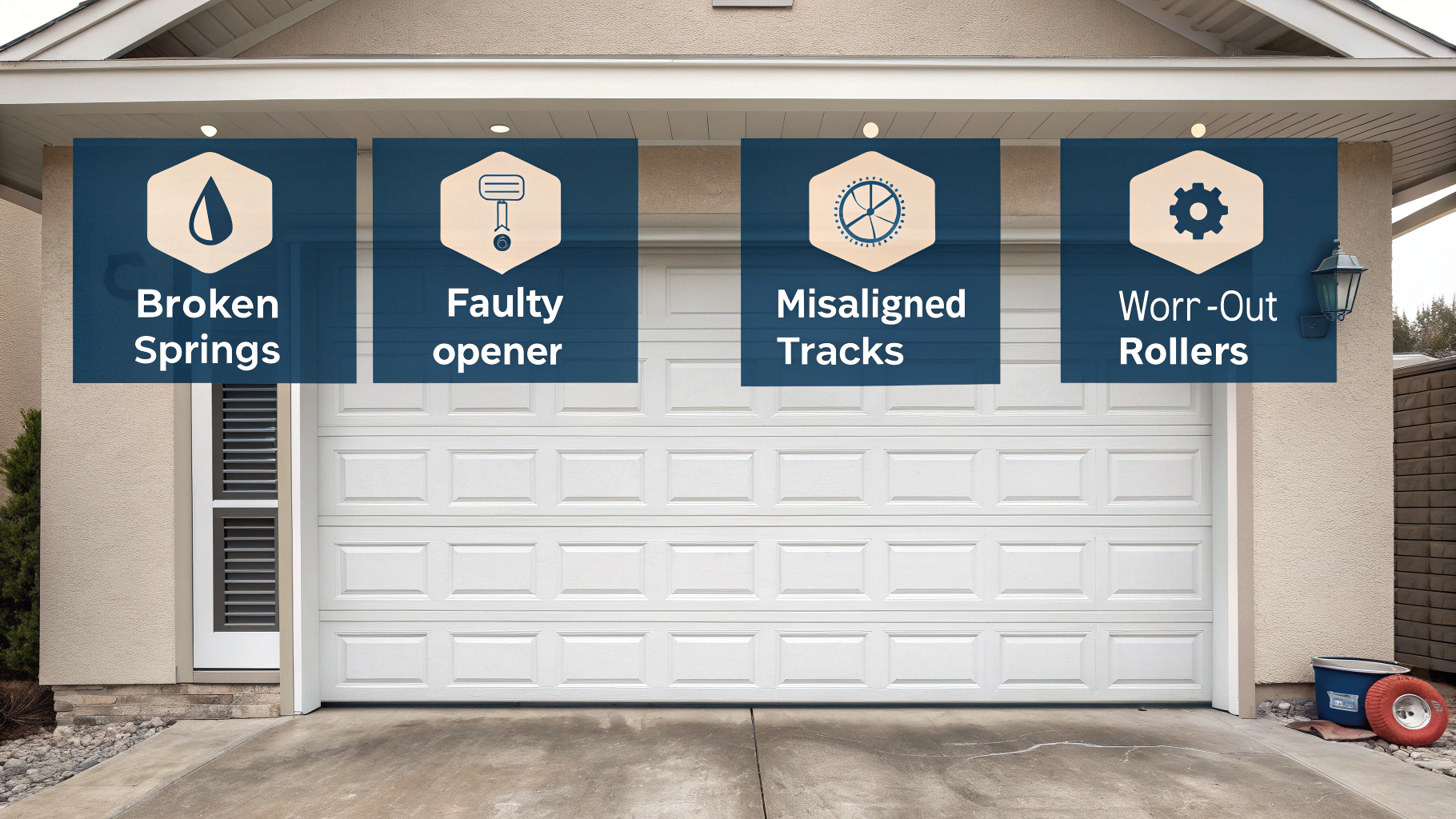 Broken Springs

Faulty opener

Misaligned Tracks

Worr -Out Rollers