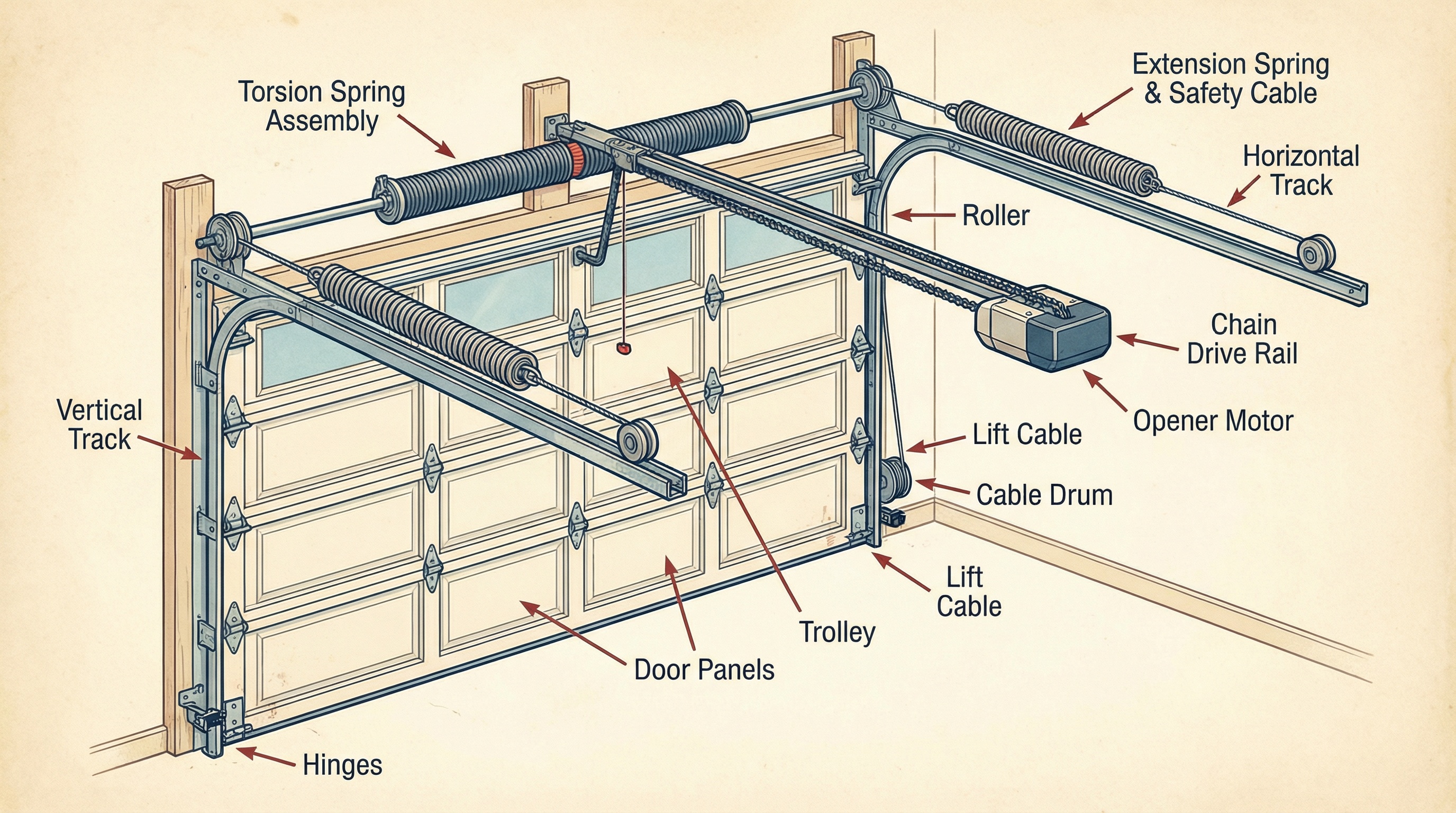 Torsion Spring Assembly

Extension Spring & Safety Cable

Horizontal Track

Roller

Chain Drive Rail

Opener Motor

Vertical Track

Lift Cable

Cable Drum

Lift Cable

Trolley

Door Panels

Hinges