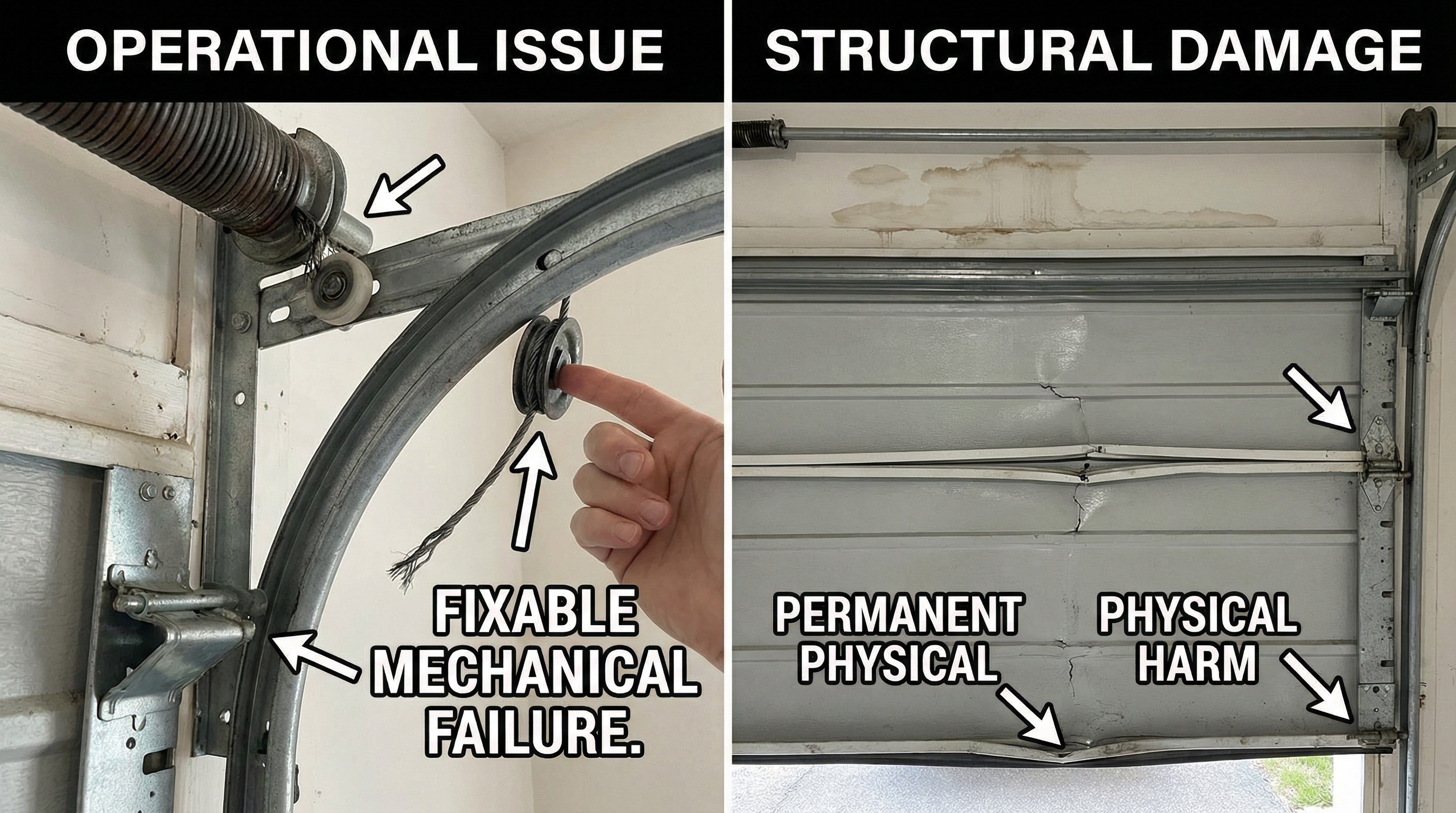 OPERATIONAL ISSUE

FIXABLE MECHANICAL FAILURE.

STRUCTURAL DAMAGE

PERMANENT PHYSICAL

PHYSICAL HARM