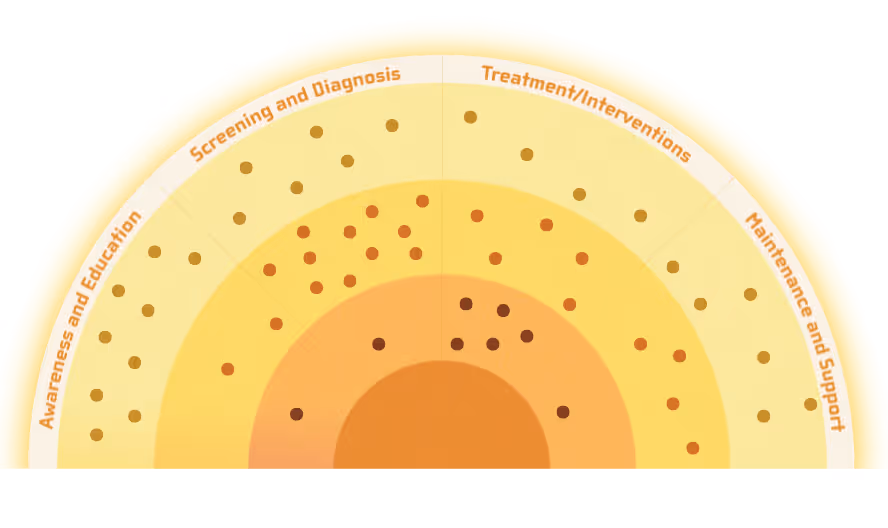 Awareness and Education

Screening and Diagnosis

Treatment/Interventions

Maintenance and Support