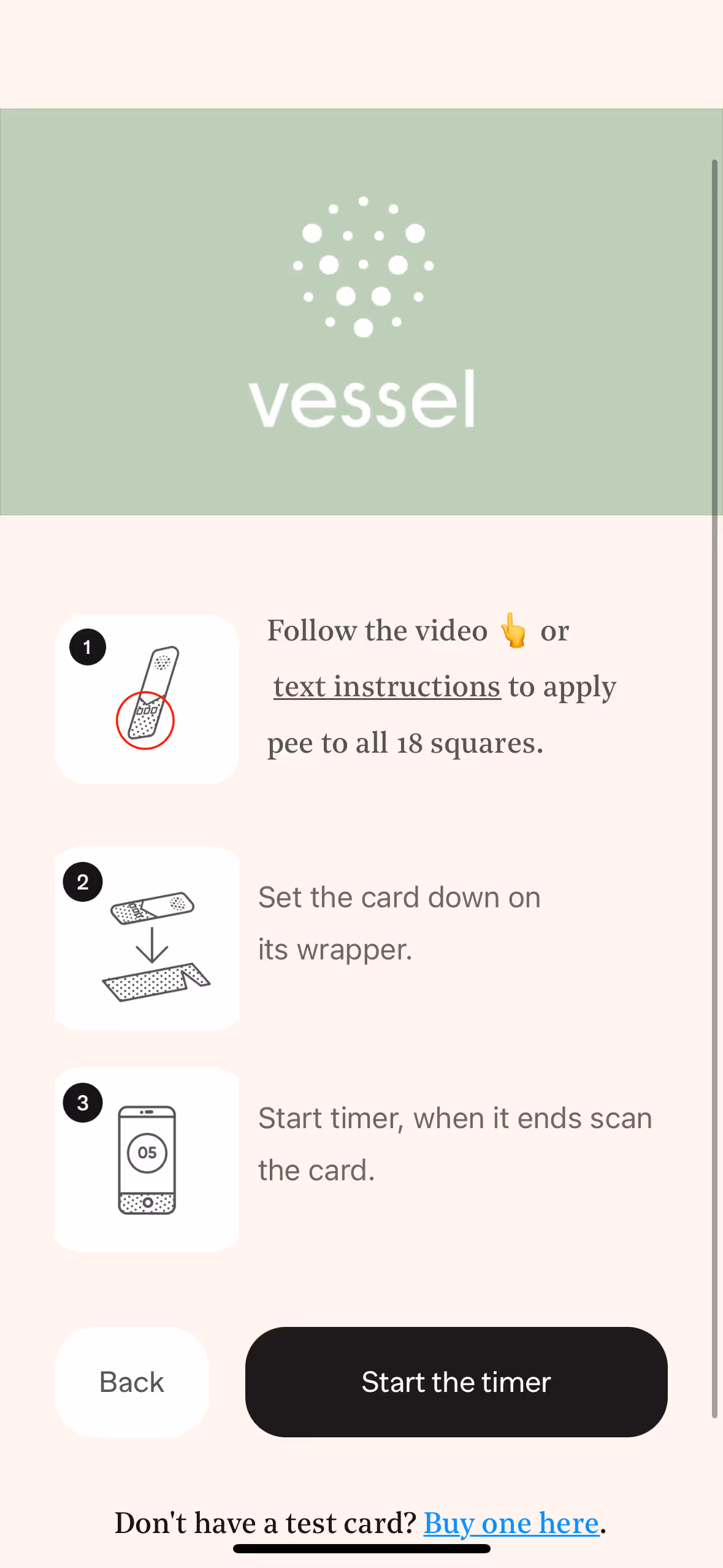 vessel

1

Follow the video 👆 or text instructions to apply pee to all 18 squares.

2

Set the card down on its wrapper.

3

05

Start timer, when it ends scan the card.

Back

Start the timer

Don't have a test card? Buy one here.