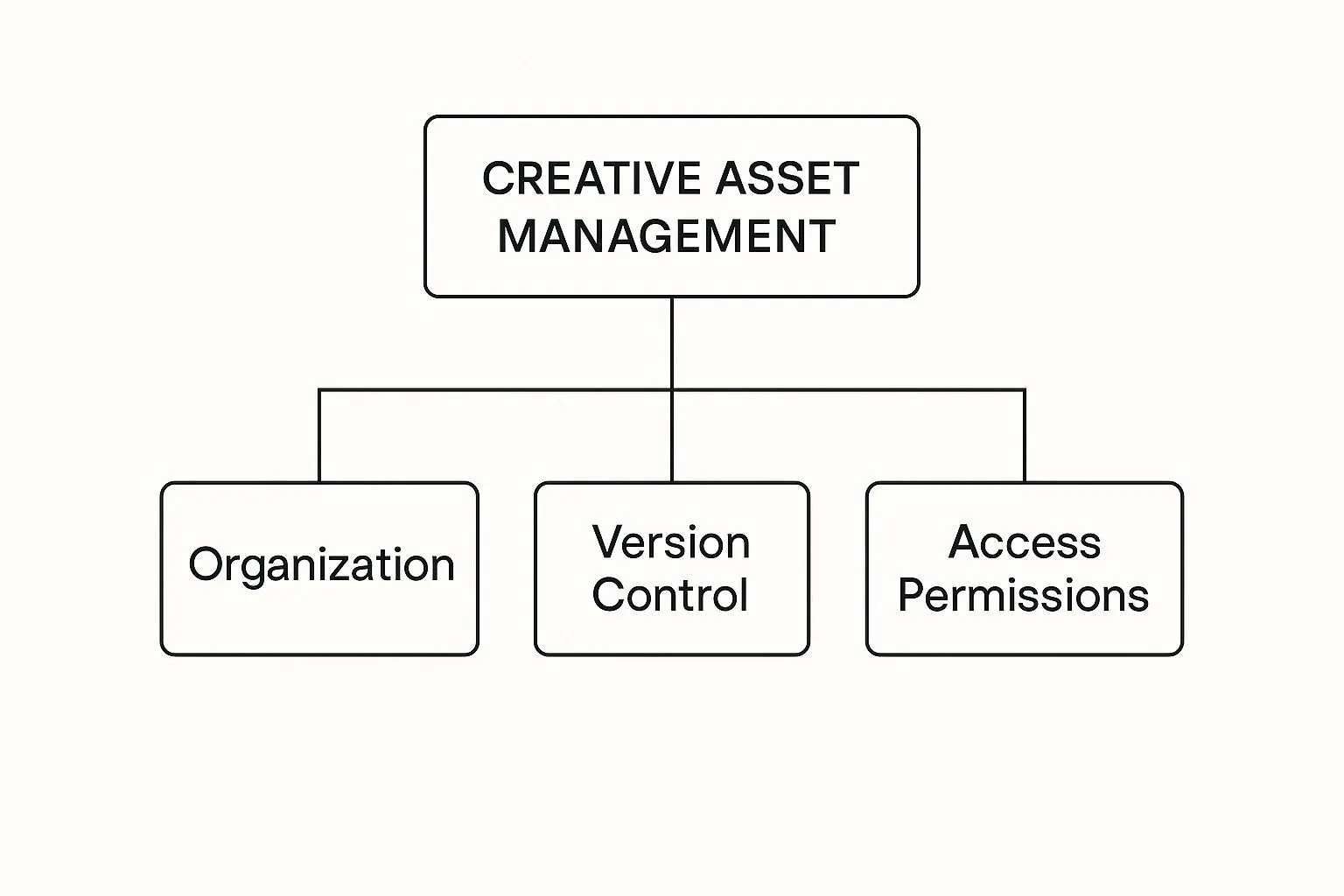 CREATIVE ASSET MANAGEMENT

Organization

Version Control

Access Permissions