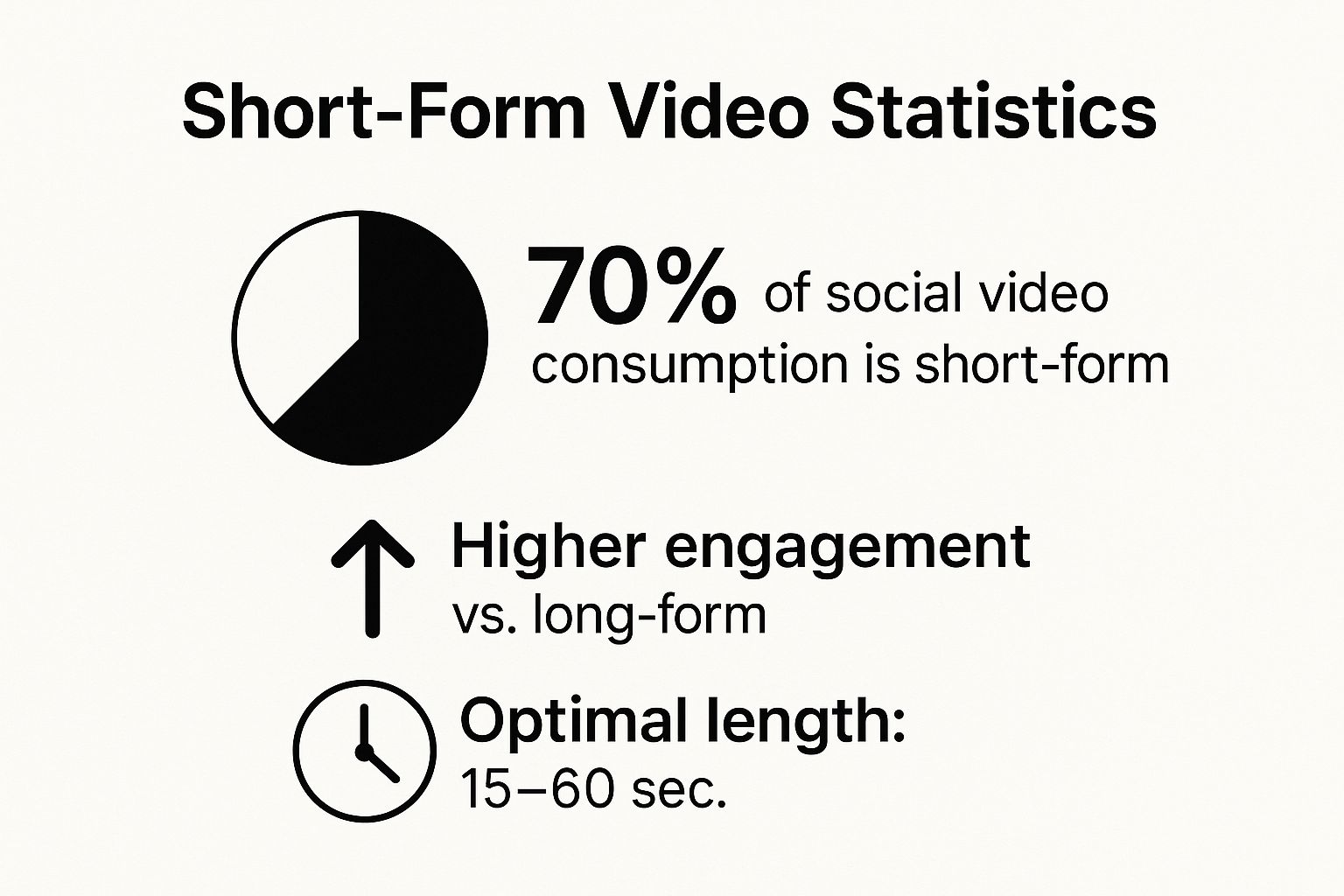 Short-Form Video Statistics

70% of social video consumption is short-form

Higher engagement vs. long-form

Optimal length: 15–60 sec.