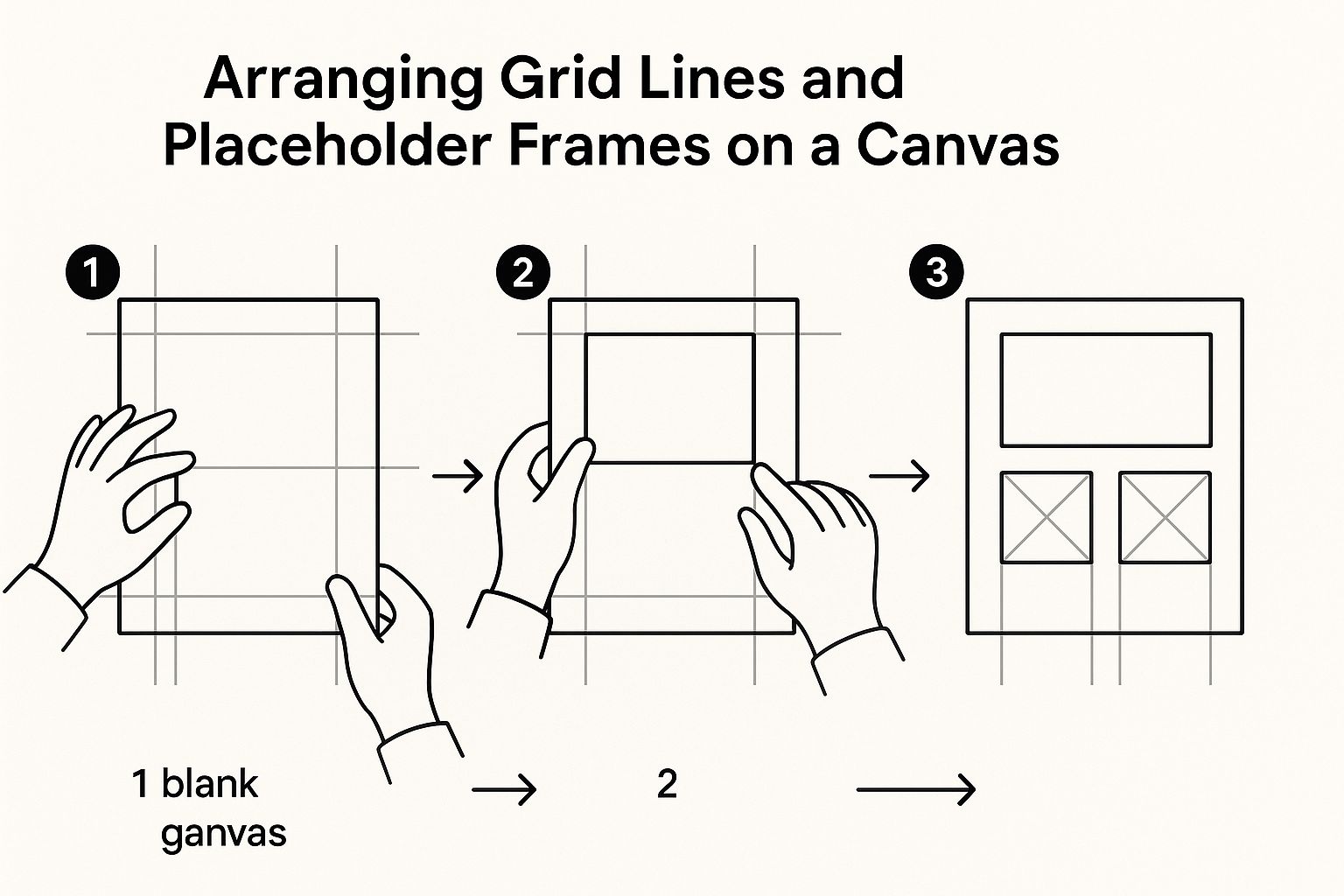 Arranging Grid Lines and Placeholder Frames on a Canvas

1

2

3

1 blank ganvas

2