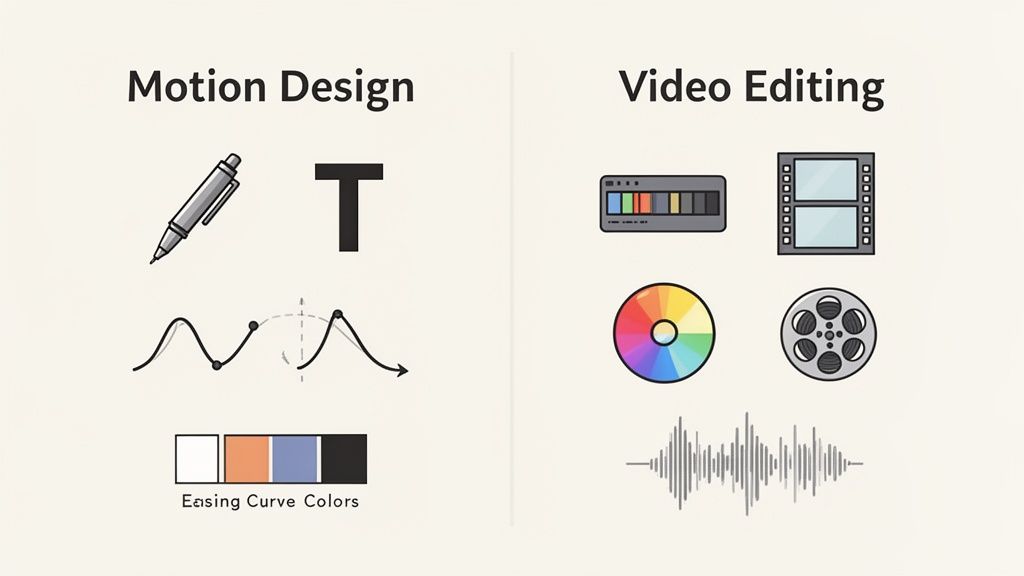 Motion Design

T

Easing Curve Colors

Video Editing