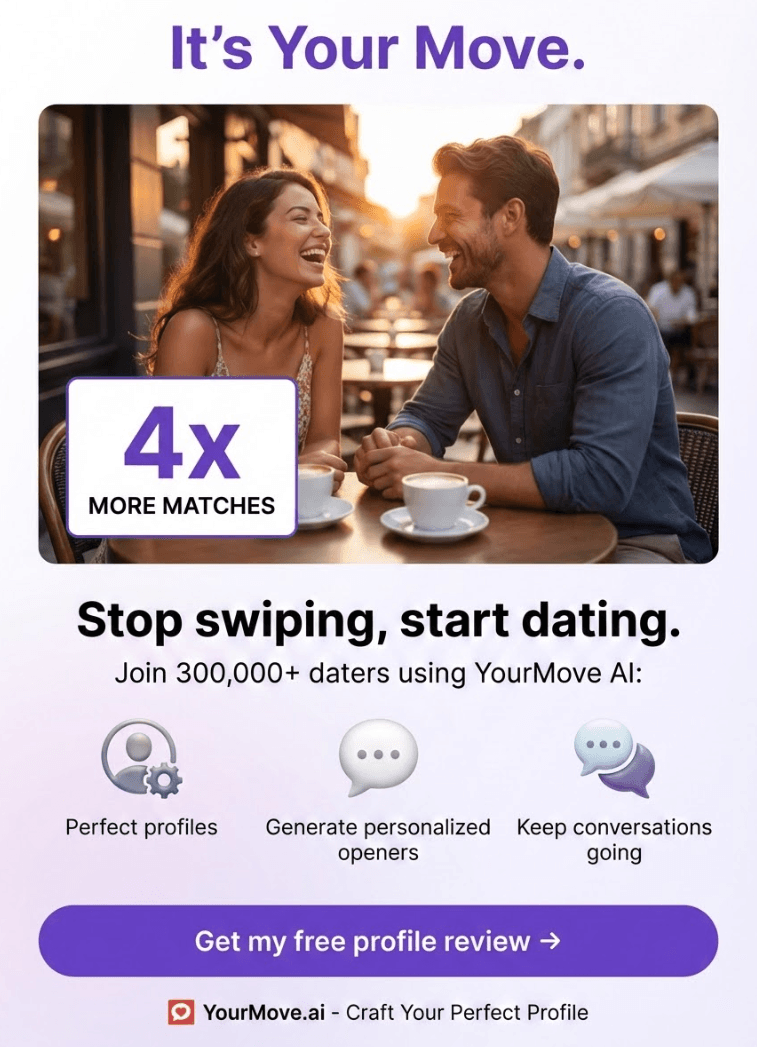 It's Your Move.

4x
MORE MATCHES

Stop swiping, start dating.

Join 300,000+ daters using YourMove AI:

Perfect profiles

Generate personalized openers

Keep conversations going

Get my free profile review →

YourMove.ai - Craft Your Perfect Profile