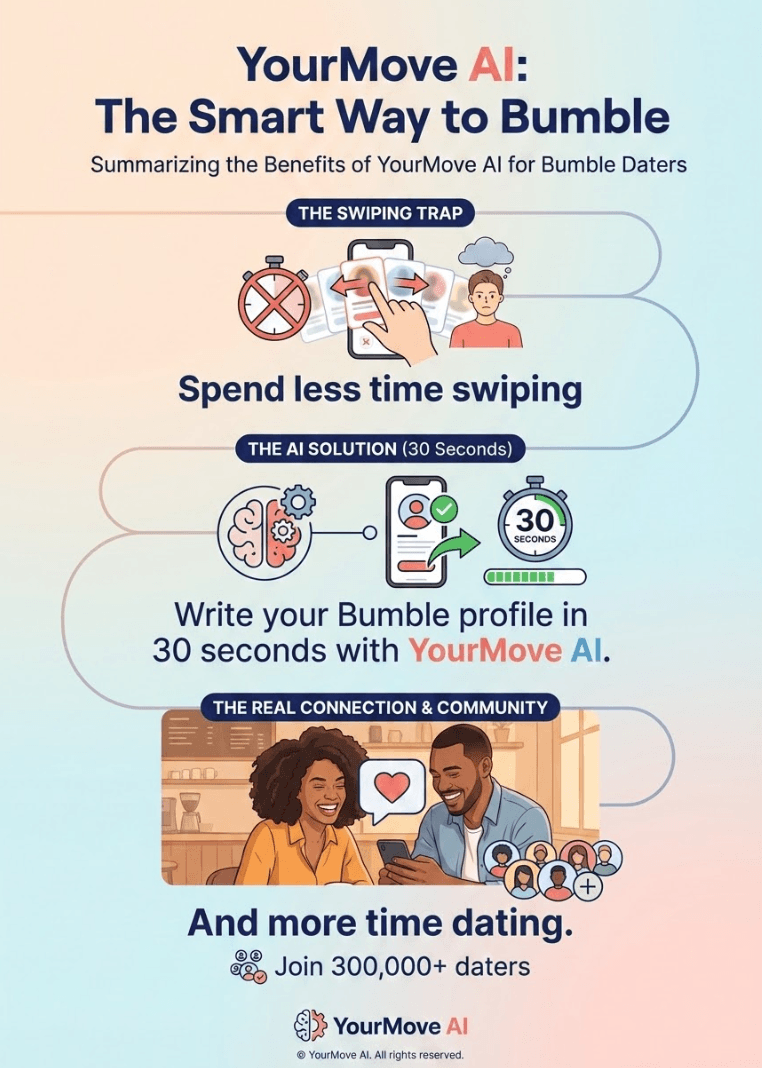 YourMove AI:
The Smart Way to Bumble

Summarizing the Benefits of YourMove AI for Bumble Daters

THE SWIPING TRAP

Spend less time swiping

THE AI SOLUTION (30 Seconds)

30 SECONDS

Write your Bumble profile in 30 seconds with YourMove AI.

THE REAL CONNECTION & COMMUNITY

And more time dating.

Join 300,000+ daters

YourMove AI

© YourMove AI. All rights reserved.