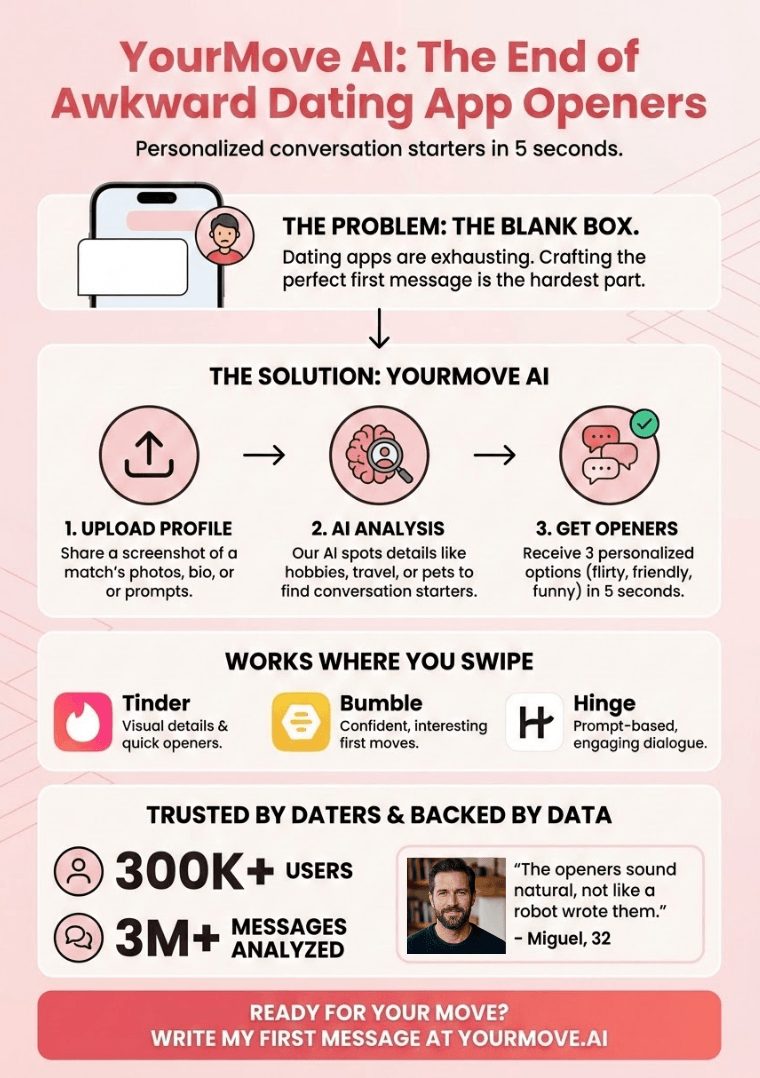 YourMove AI: The End of Awkward Dating App Openers

Personalized conversation starters in 5 seconds.

THE PROBLEM: THE BLANK BOX.

Dating apps are exhausting. Crafting the perfect first message is the hardest part.

THE SOLUTION: YOURMOVE AI

1. UPLOAD PROFILE

Share a screenshot of a match's photos, bio, or or prompts.

2. AI ANALYSIS

Our AI spots details like hobbies, travel, or pets to find conversation starters.

3. GET OPENERS

Receive 3 personalized options (flirty, friendly, funny) in 5 seconds.

WORKS WHERE YOU SWIPE

Tinder
Visual details & quick openers.

Bumble
Confident, interesting first moves.

Hinge
Prompt-based, engaging dialogue.

TRUSTED BY DATERS & BACKED BY DATA

300K+ USERS

3M+ MESSAGES ANALYZED

"The openers sound natural, not like a robot wrote them."
- Miguel, 32

READY FOR YOUR MOVE?
WRITE MY FIRST MESSAGE AT YOURMOVE.AI