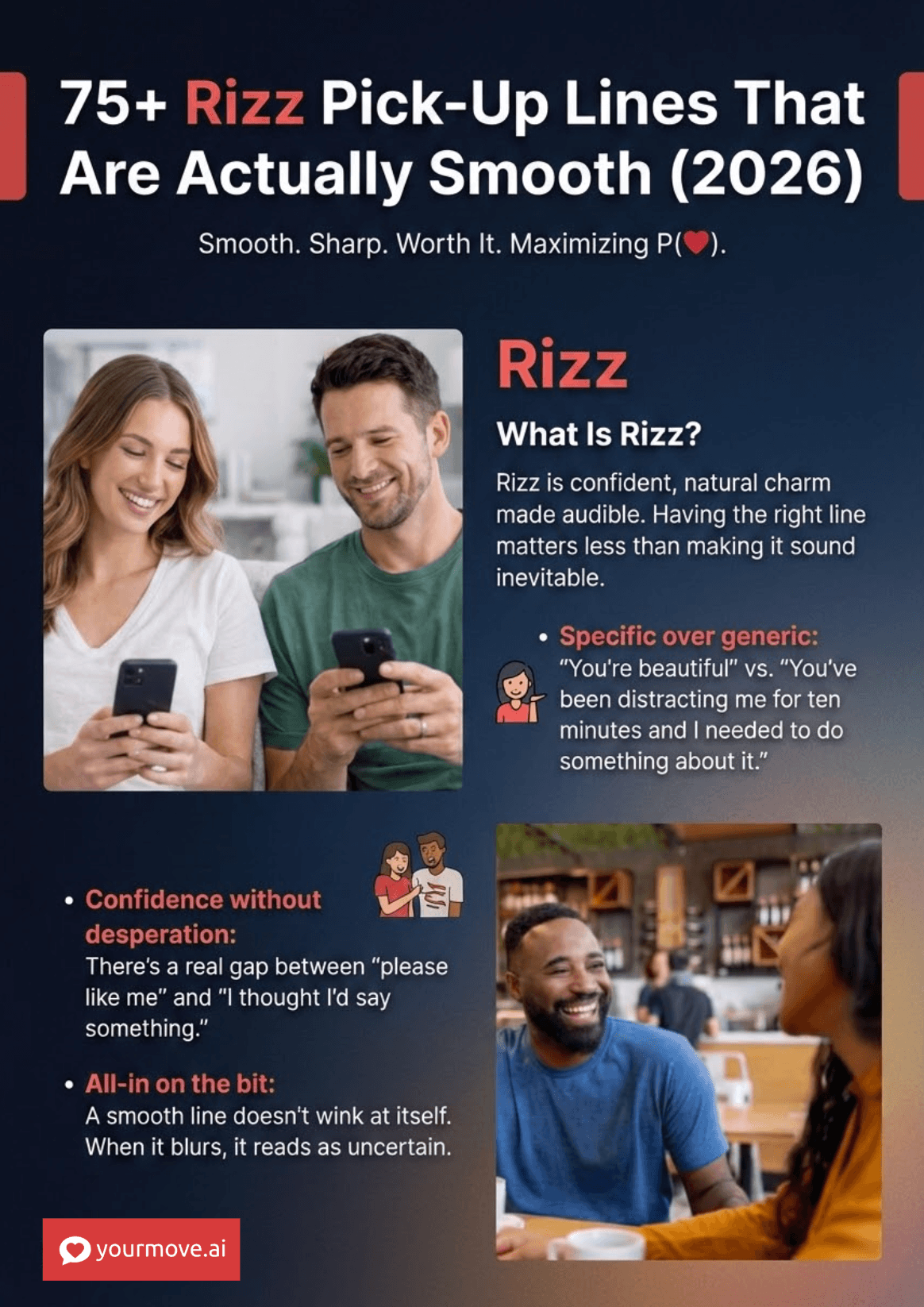 75+ Rizz Pick-Up Lines That Are Actually Smooth (2026)

Smooth. Sharp. Worth It. Maximizing P(❤).

Rizz

What Is Rizz?

Rizz is confident, natural charm made audible. Having the right line matters less than making it sound inevitable.

• Specific over generic: "You're beautiful" vs. "You've been distracting me for ten minutes and I needed to do something about it."

• Confidence without desperation: There's a real gap between "please like me" and "I thought I'd say something."

• All-in on the bit: A smooth line doesn't wink at itself. When it blurs, it reads as uncertain.

yourmove.ai